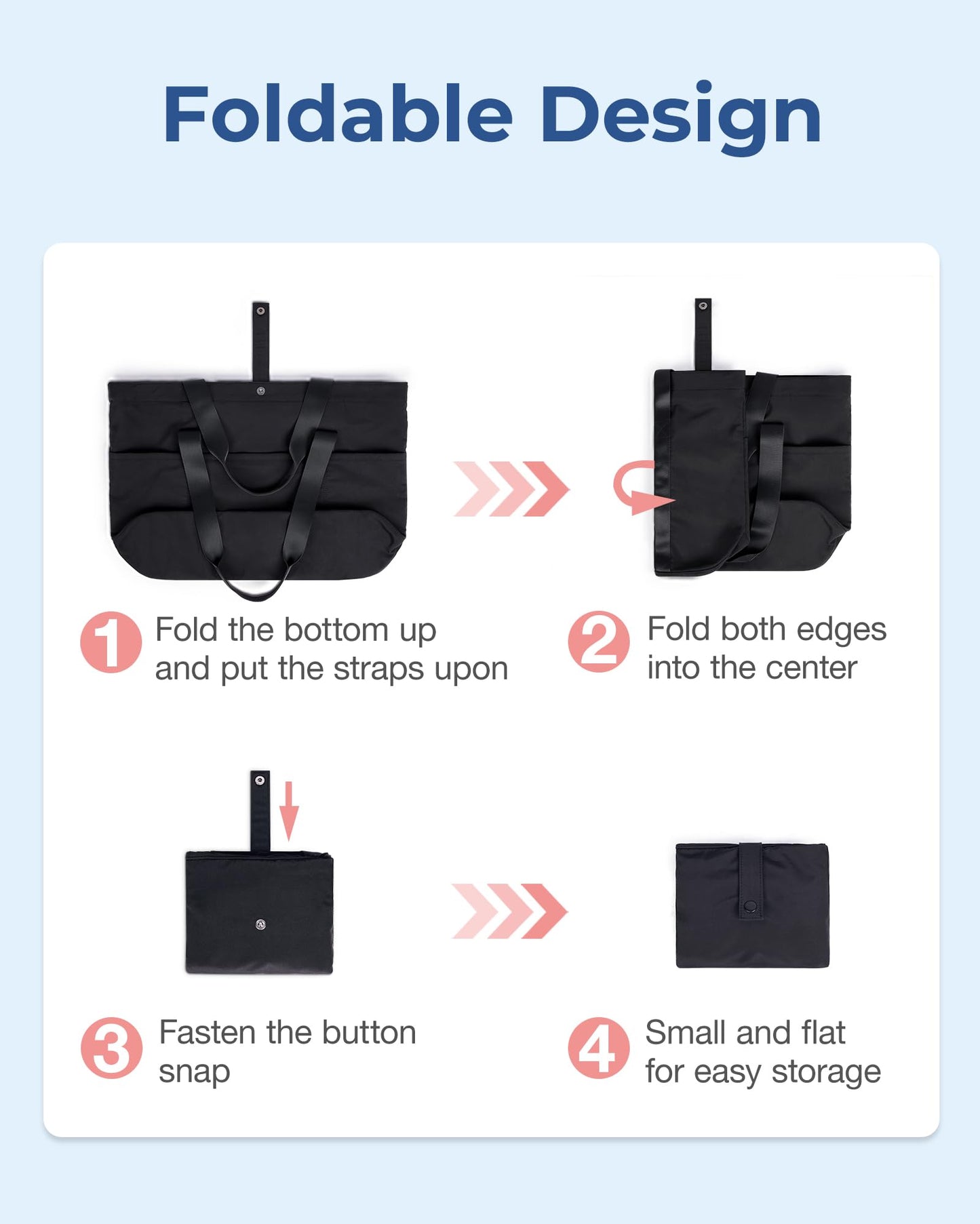 Foldable Design

1 Fold the bottom up and put the straps upon

2 Fold both edges into the center

3 Fasten the button snap

4 Small and flat for easy storage