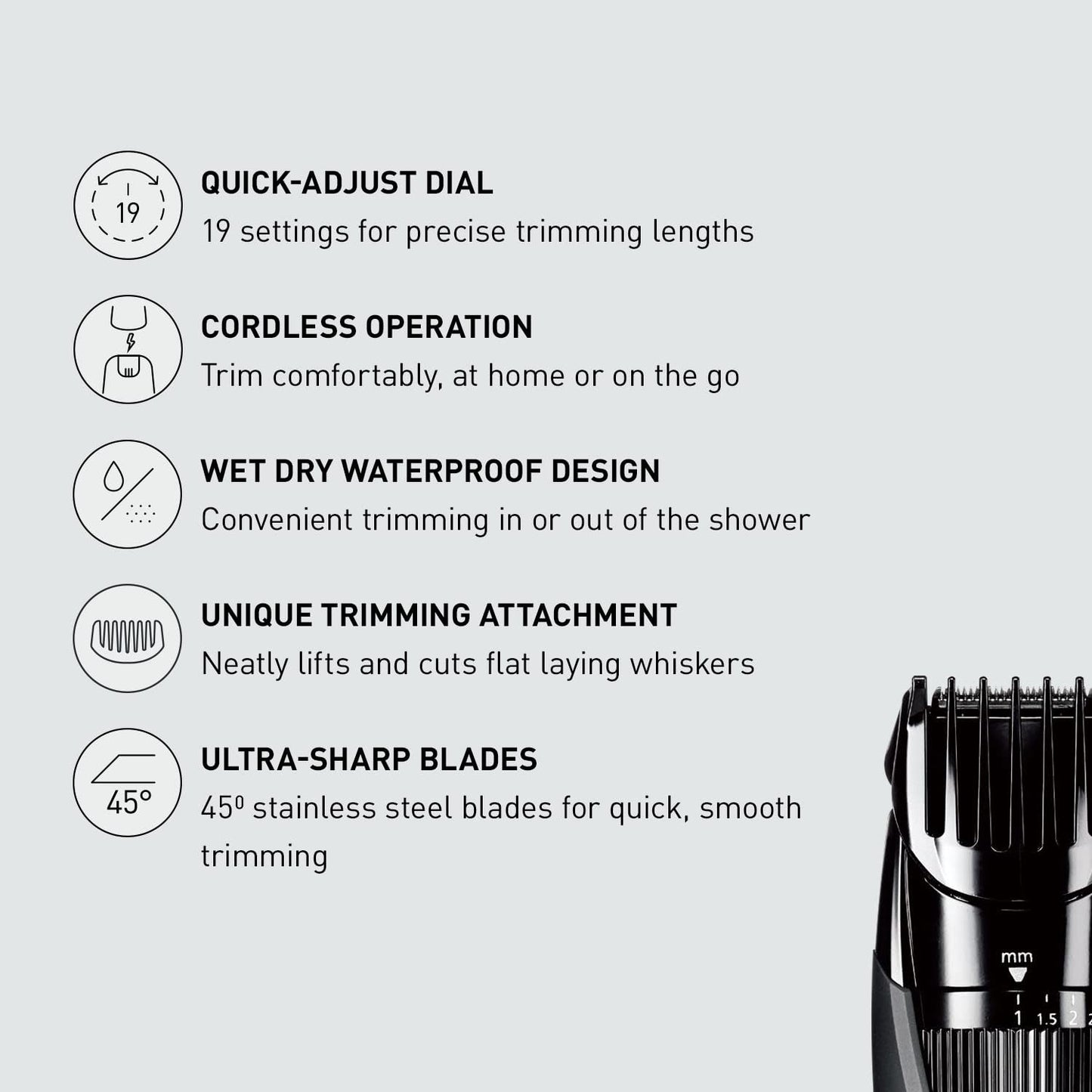 19

QUICK-ADJUST DIAL
19 settings for precise trimming lengths

CORDLESS OPERATION
Trim comfortably, at home or on the go

WET DRY WATERPROOF DESIGN
Convenient trimming in or out of the shower

UNIQUE TRIMMING ATTACHMENT
Neatly lifts and cuts flat laying whiskers

45°

ULTRA-SHARP BLADES
45º stainless steel blades for quick, smooth trimming

mm
1 1.5 2