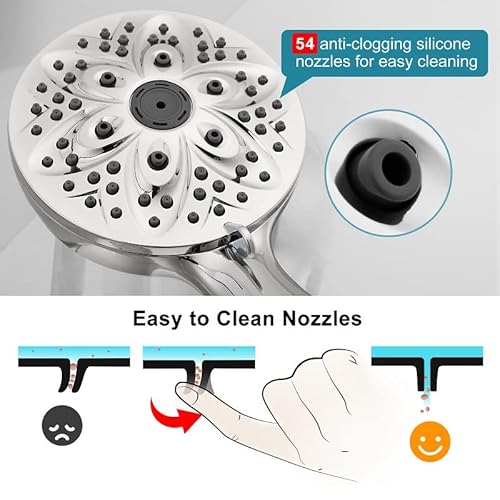 54 anti-clogging silicone nozzles for easy cleaning

Easy to Clean Nozzles