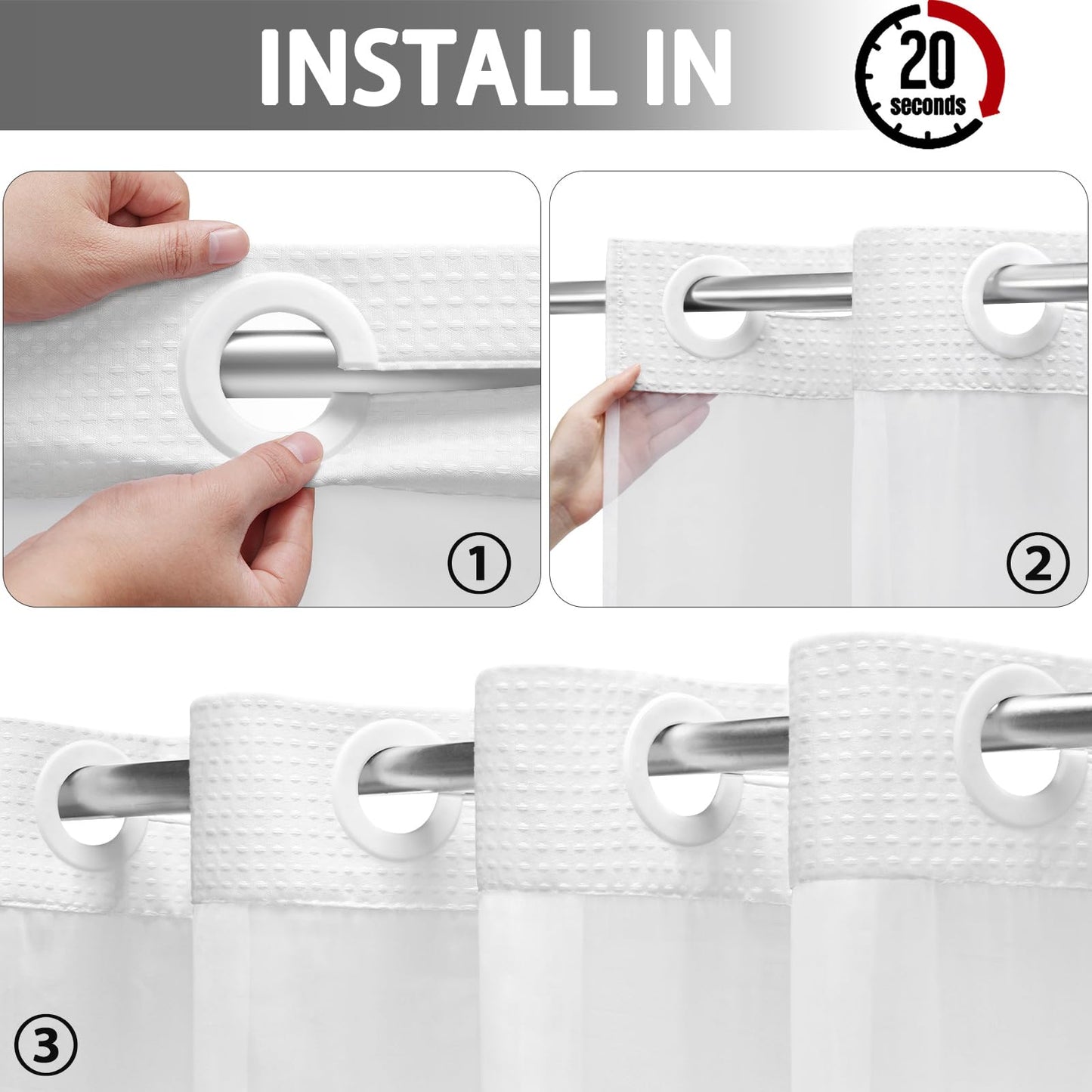 INSTALL IN

20
seconds

①

②

③