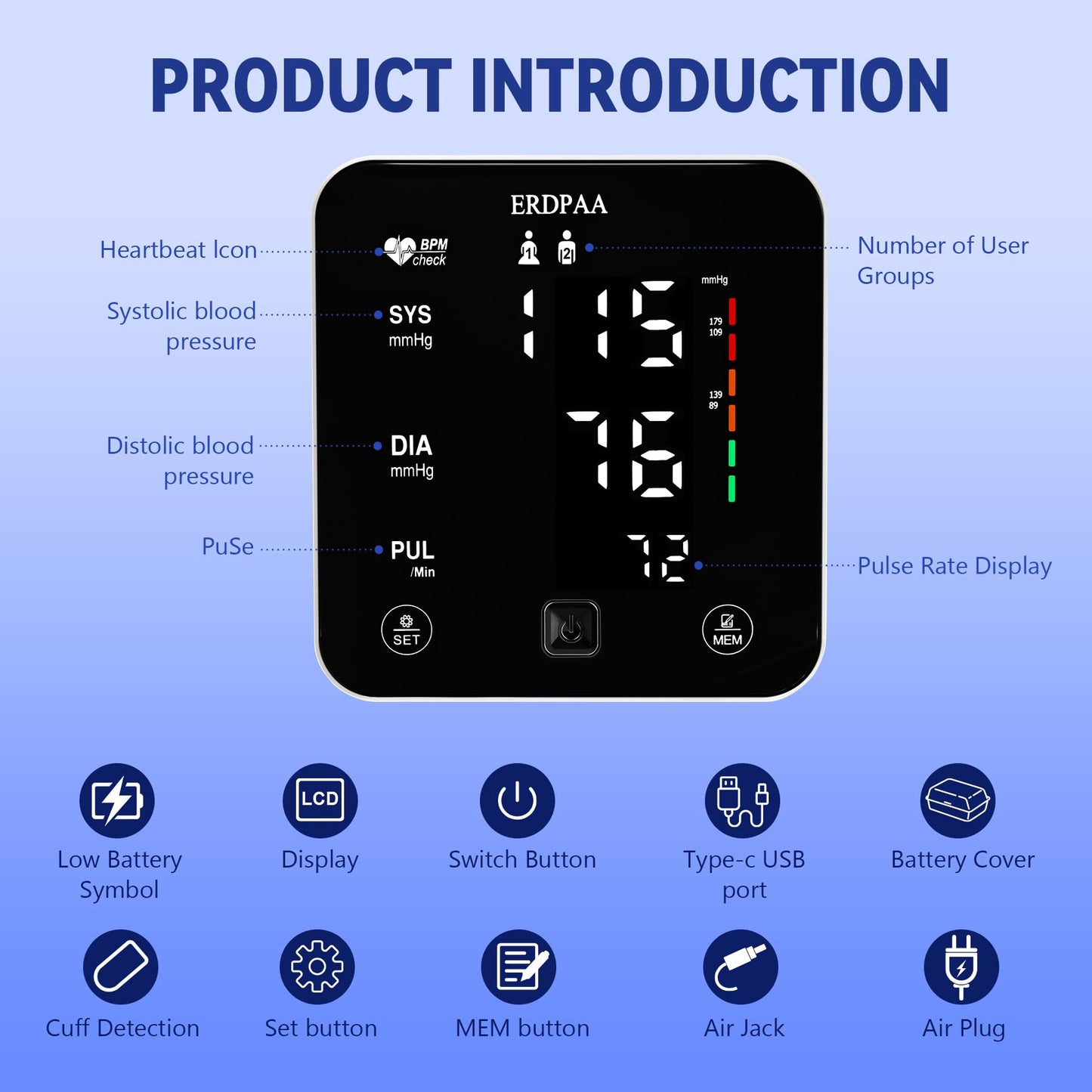 PRODUCT INTRODUCTION

ERDPAA

Heartbeat Icon

BPM check

1 2

Number of User Groups

Systolic blood pressure

SYS mmHg

115

mmHg

179
109

139
89

Distolic blood pressure

DIA mmHg

76

PuSe

PUL /Min

72

Pulse Rate Display

SET

MEM

LCD

Low Battery Symbol

Display

Switch Button

Type-c USB port

Battery Cover

Cuff Detection

Set button

MEM button

Air Jack

Air Plug