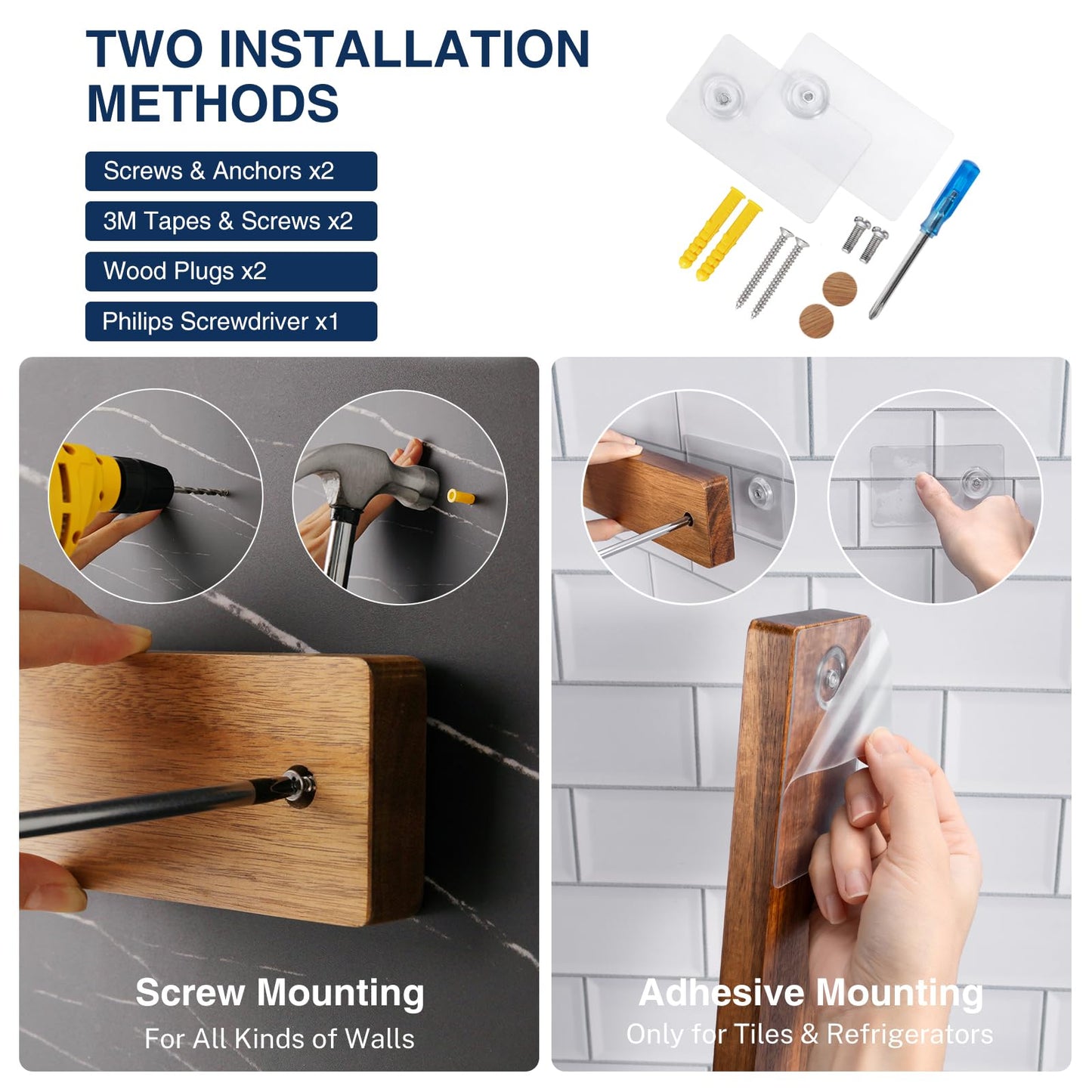 TWO INSTALLATION METHODS

Screws & Anchors x2

3M Tapes & Screws x2

Wood Plugs x2

Philips Screwdriver x1

Screw Mounting

For All Kinds of Walls

Adhesive Mounting

Only for Tiles & Refrigerators