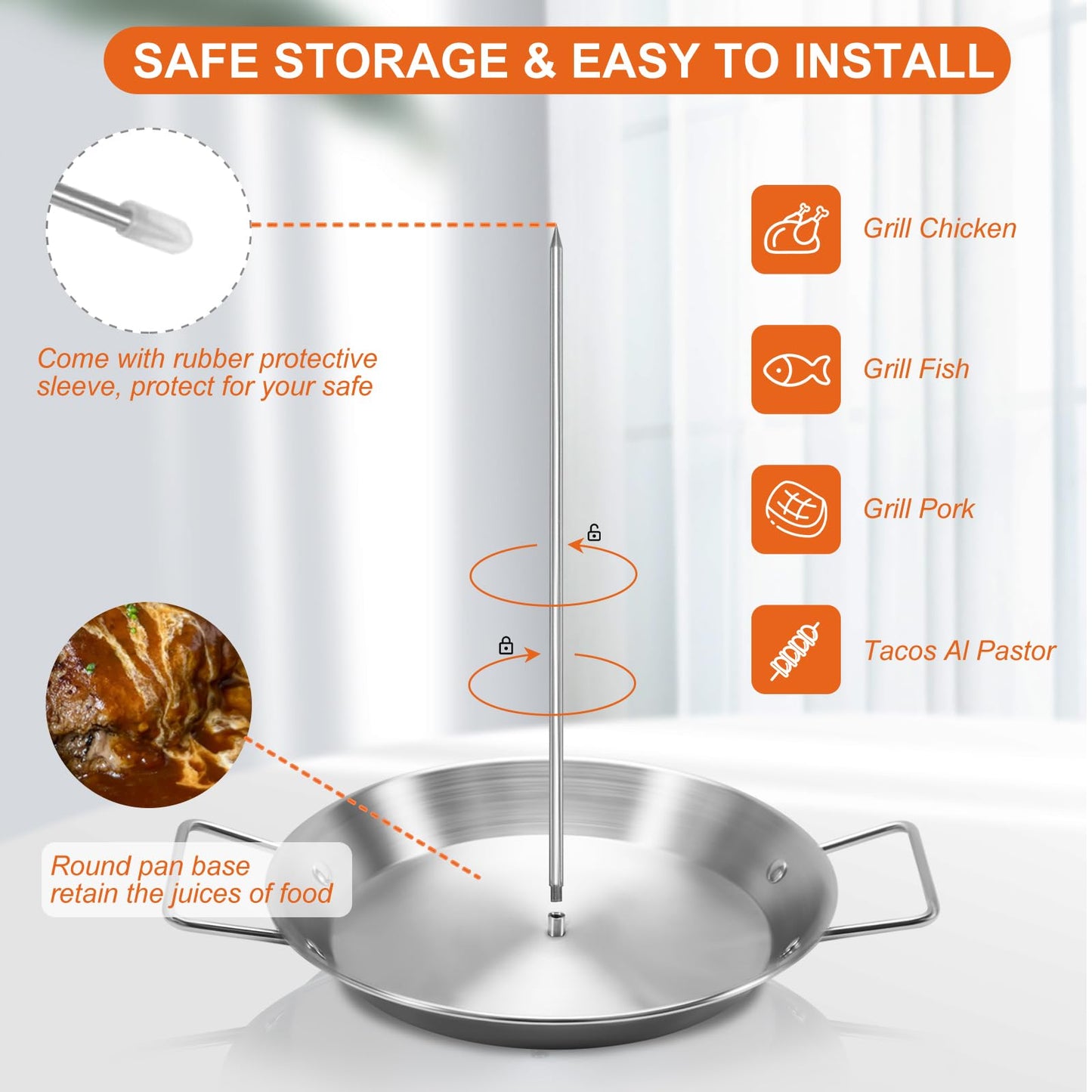 SAFE STORAGE & EASY TO INSTALL

Come with rubber protective sleeve, protect for your safe

Grill Chicken

Grill Fish

Grill Pork

Tacos Al Pastor

Round pan base retain the juices of food