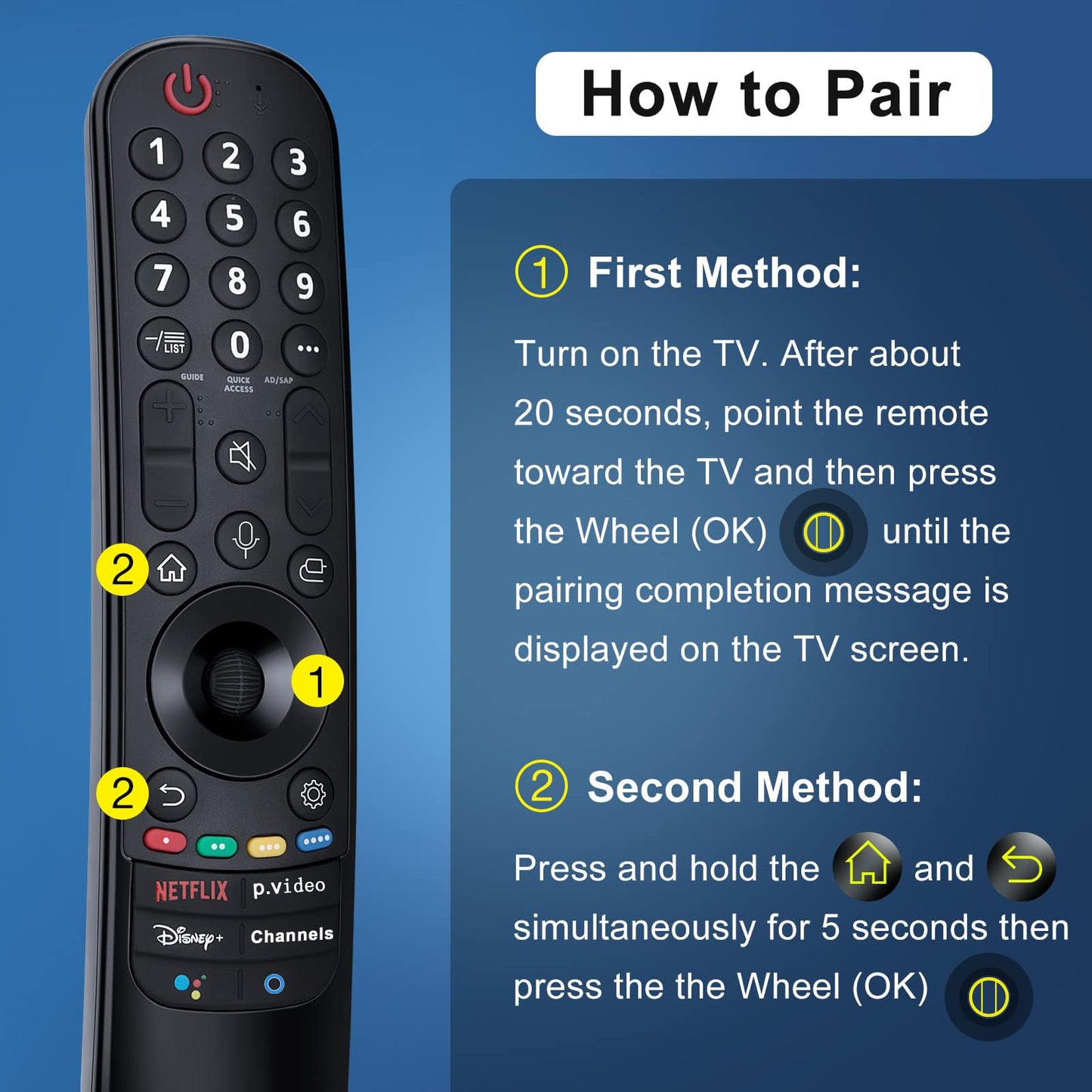 How to Pair

① First Method:

Turn on the TV. After about 20 seconds, point the remote toward the TV and then press the Wheel (OK) until the pairing completion message is displayed on the TV screen.

② Second Method:

Press and hold the and simultaneously for 5 seconds then press the the Wheel (OK)

1 2 3
4 5 6
7 8 9
LIST 0 ...
GUIDE QUICK ACCESS AD/SAP
2
1
2
NETFLIX p.video
Disney+ Channels