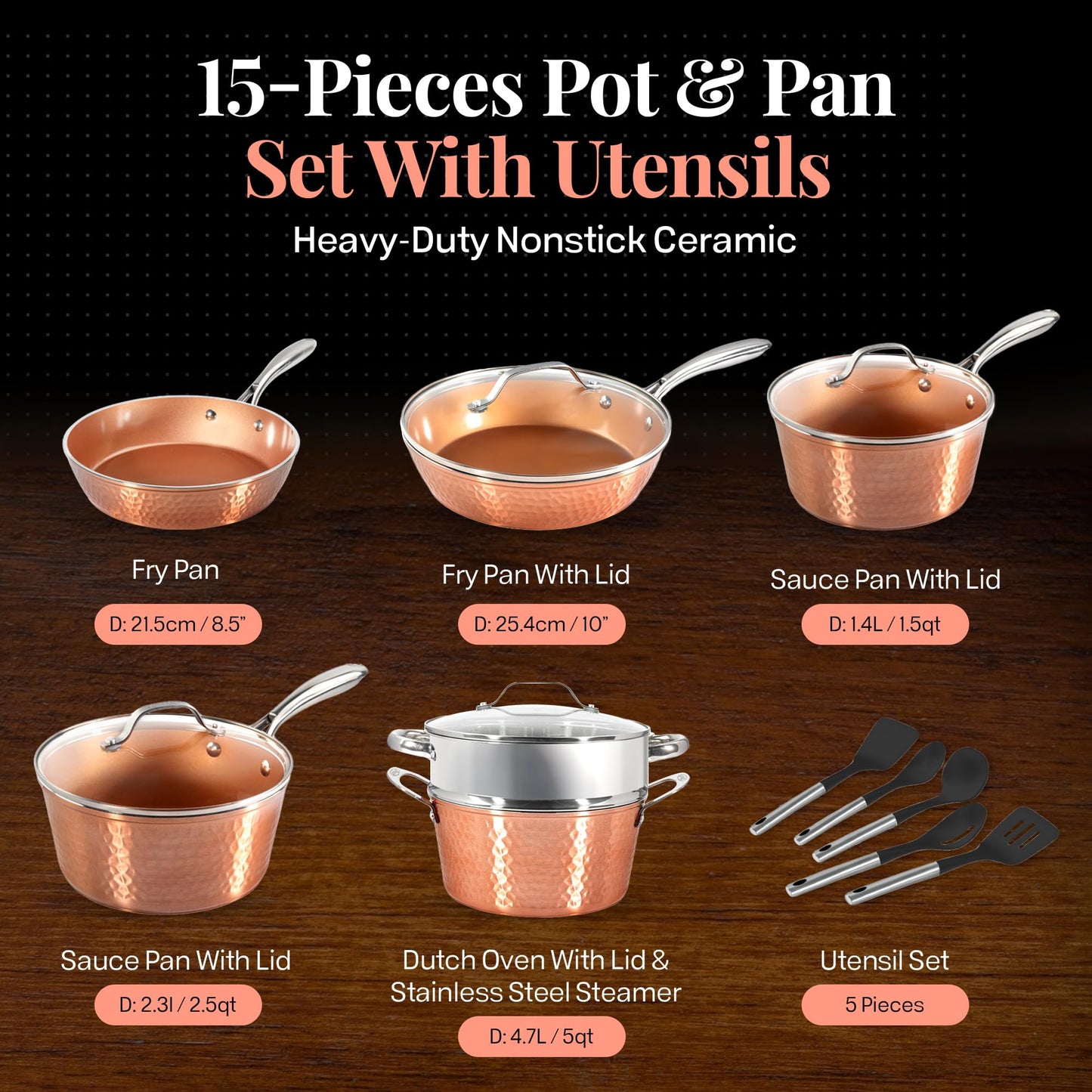 15-Pieces Pot & Pan
Set With Utensils
Heavy-Duty Nonstick Ceramic

Fry Pan
D: 21.5cm / 8.5”

Fry Pan With Lid
D: 25.4cm / 10”

Sauce Pan With Lid
D: 1.4L / 1.5qt

Sauce Pan With Lid
D: 2.3l / 2.5qt

Dutch Oven With Lid & Stainless Steel Steamer
D: 4.7L / 5qt

Utensil Set
5 Pieces