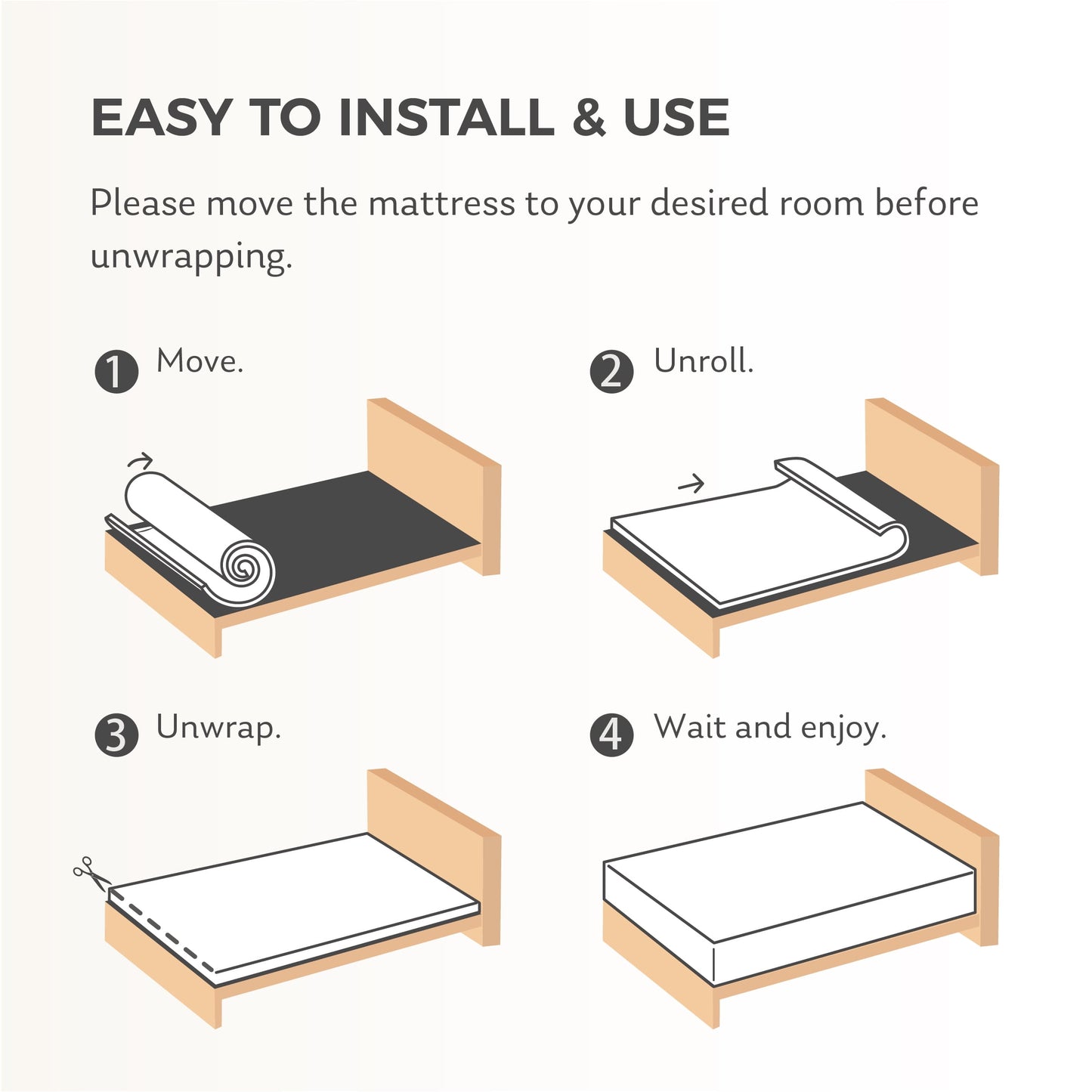 EASY TO INSTALL & USE

Please move the mattress to your desired room before unwrapping.

1 Move.

2 Unroll.

3 Unwrap.

4 Wait and enjoy.