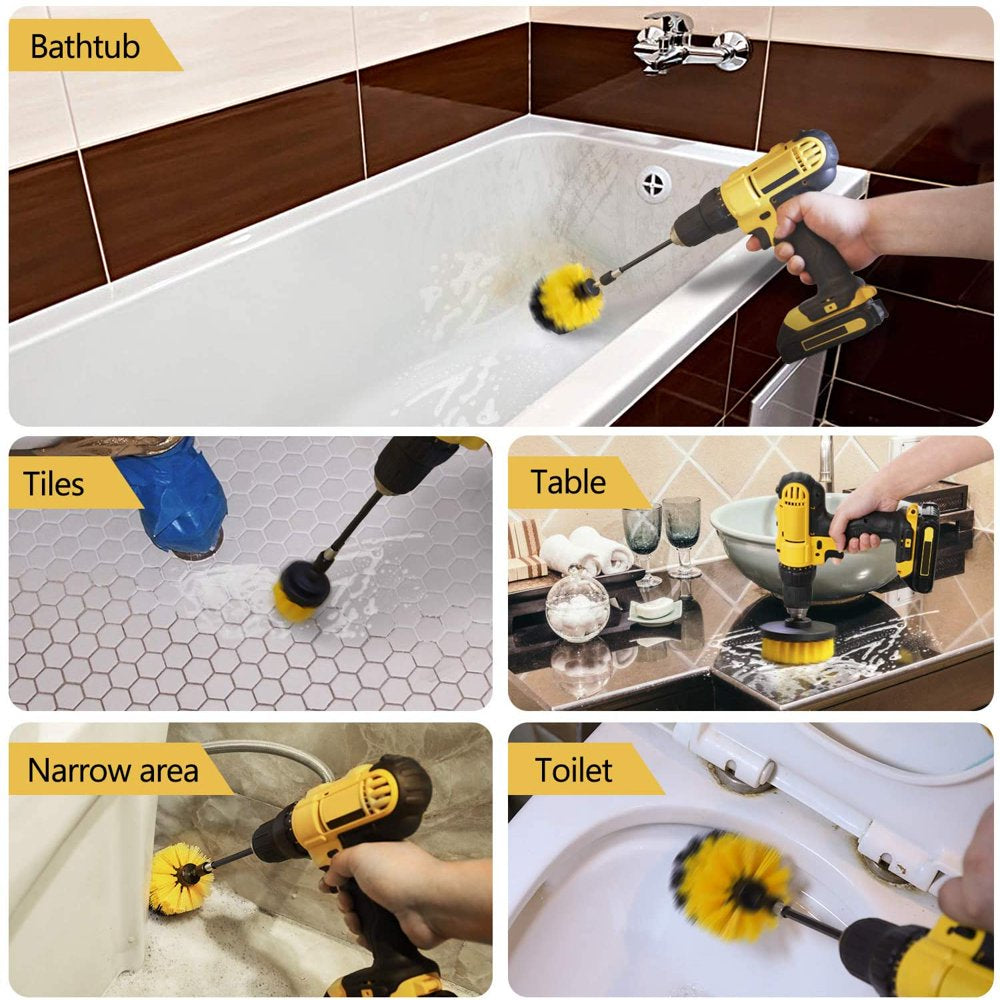 Bathtub

Tiles

Table

Narrow area

Toilet