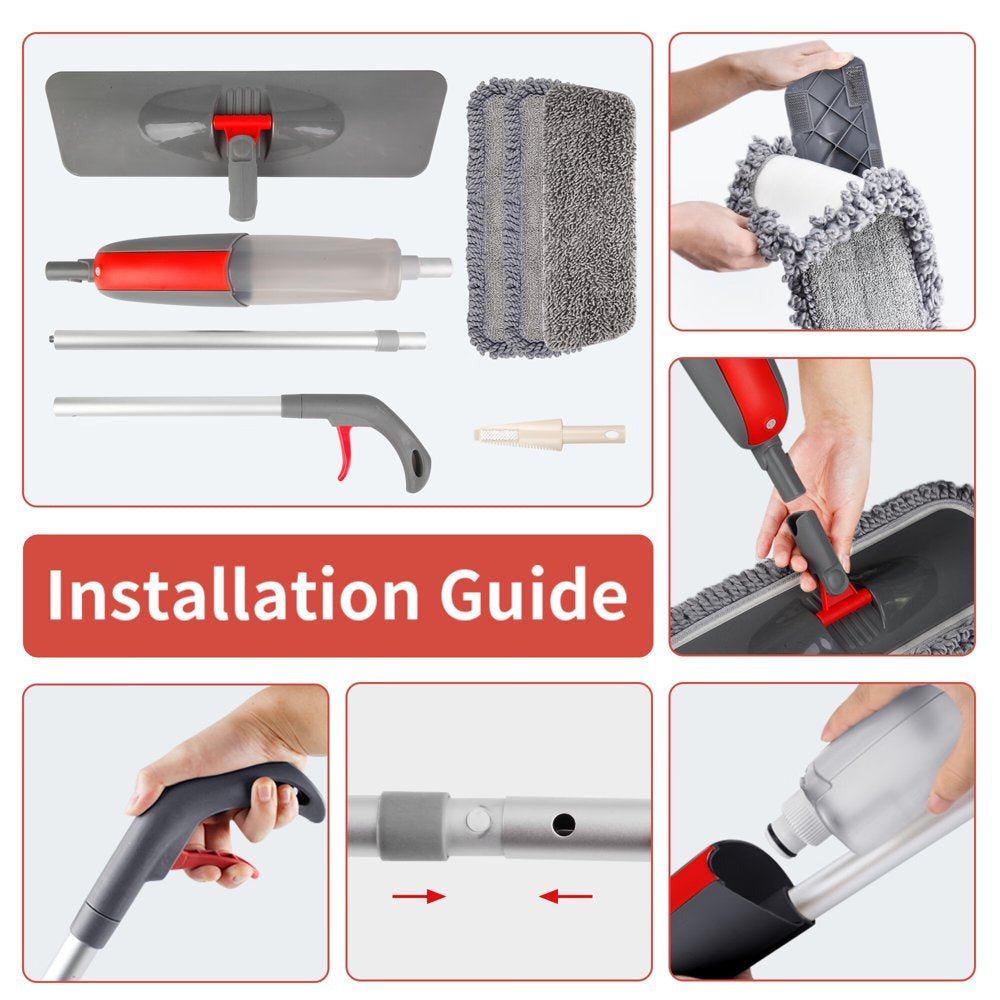 Installation Guide