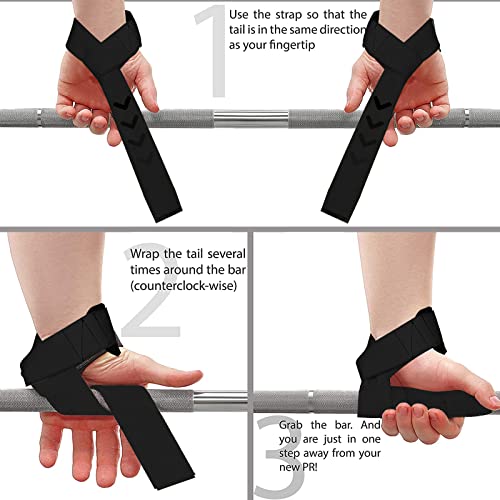 1
Use the strap so that the tail is in the same direction as your fingertip

2
Wrap the tail several times around the bar (counterclock-wise)

3
Grab the bar. And you are just in one step away from your new PR!