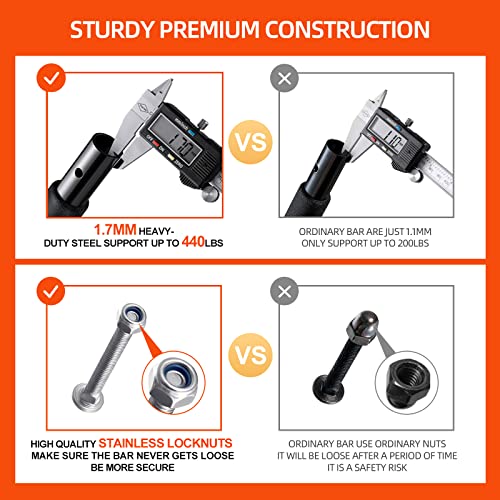 STURDY PREMIUM CONSTRUCTION

1.70

VS

1.10

1.7MM HEAVY-DUTY STEEL SUPPORT UP TO 440LBS

ORDINARY BAR ARE JUST 1.1MM ONLY SUPPORT UP TO 200LBS

VS

HIGH QUALITY STAINLESS LOCKNUTS MAKE SURE THE BAR NEVER GETS LOOSE BE MORE SECURE

ORDINARY BAR USE ORDINARY NUTS IT WILL BE LOOSE AFTER A PERIOD OF TIME IT IS A SAFETY RISK