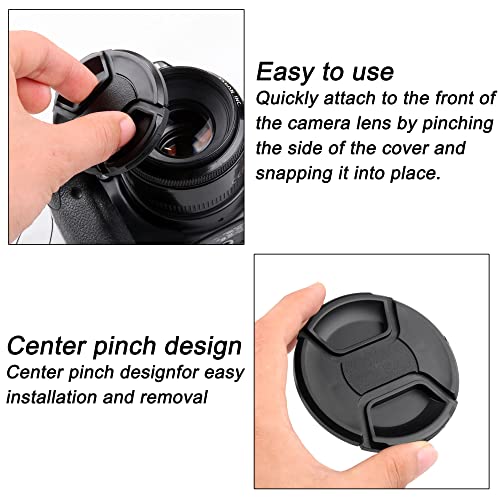 Easy to use
Quickly attach to the front of the camera lens by pinching the side of the cover and snapping it into place.

Center pinch design
Center pinch designfor easy installation and removal