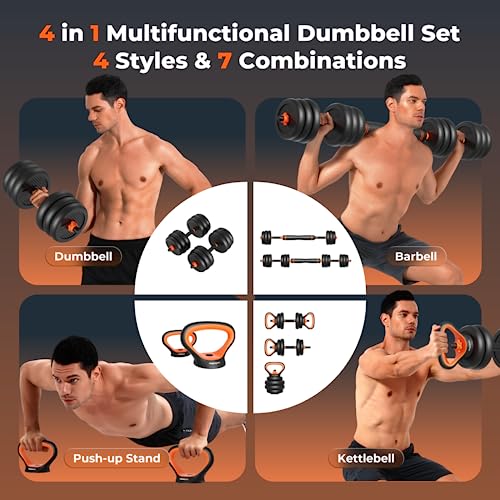 4 in 1 Multifunctional Dumbbell Set
4 Styles & 7 Combinations

Dumbbell

Barbell

Push-up Stand

Kettlebell