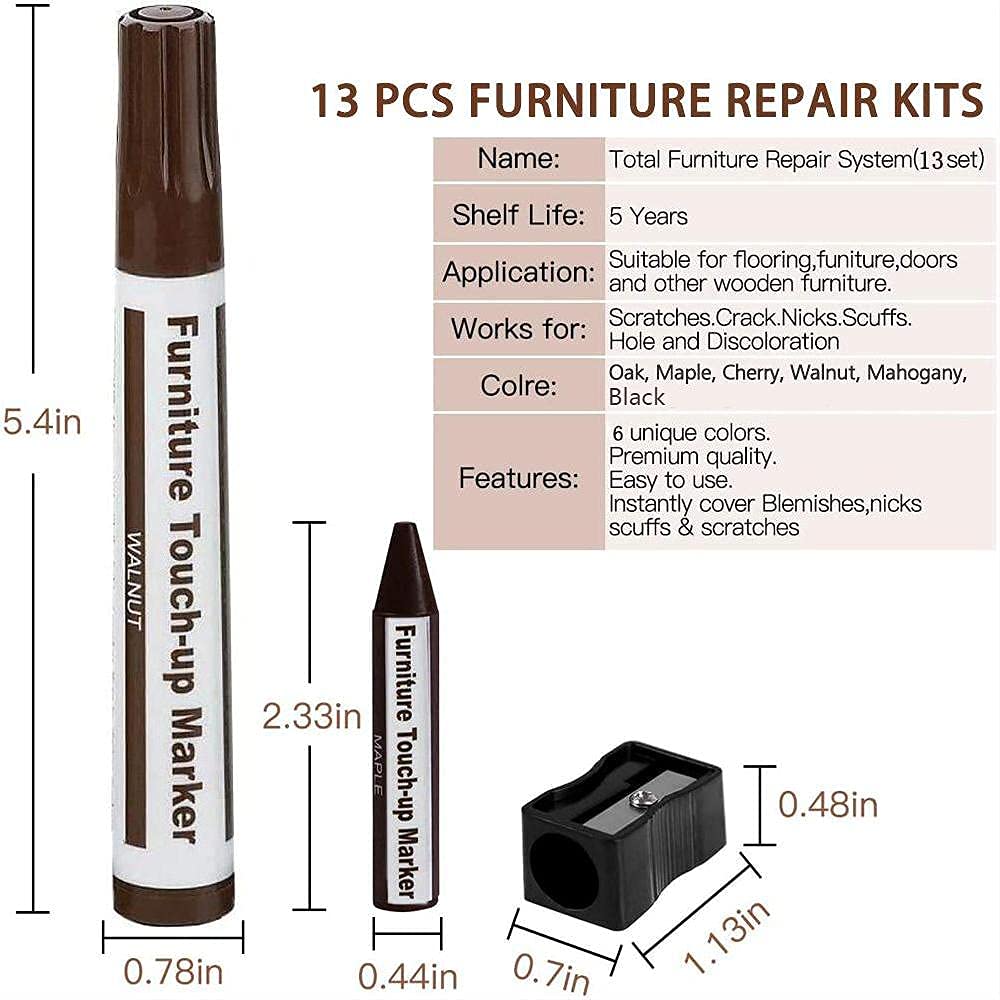 13 PCS FURNITURE REPAIR KITS

| Name: | Total Furniture Repair System(13 set) |
|---|---|
| Shelf Life: | 5 Years |
| Application: | Suitable for flooring,funiture,doors and other wooden furniture. |
| Works for: | Scratches.Crack.Nicks.Scuffs. Hole and Discoloration |
| Colre: | Oak, Maple, Cherry, Walnut, Mahogany, Black |
| Features: | 6 unique colors. Premium quality. Easy to use. Instantly cover Blemishes,nicks scuffs & scratches |

5.4in

Furniture Touch-up Marker

WALNUT

0.78in

2.33in

Furniture Touch-up Marker

MAPLE

0.44in

0.48in

0.7in

1.13in