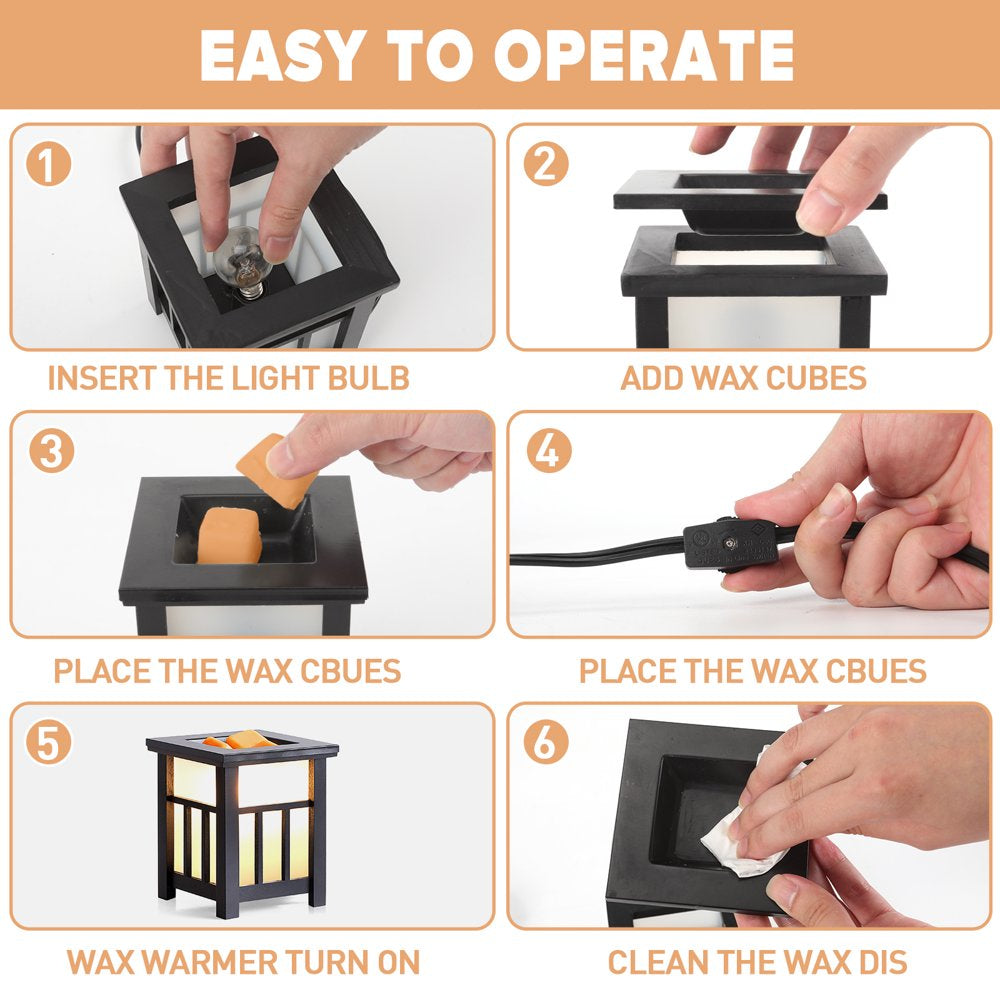 EASY TO OPERATE

1
INSERT THE LIGHT BULB

2
ADD WAX CUBES

3
PLACE THE WAX CBUES

4
PLACE THE WAX CBUES

5
WAX WARMER TURN ON

6
CLEAN THE WAX DIS