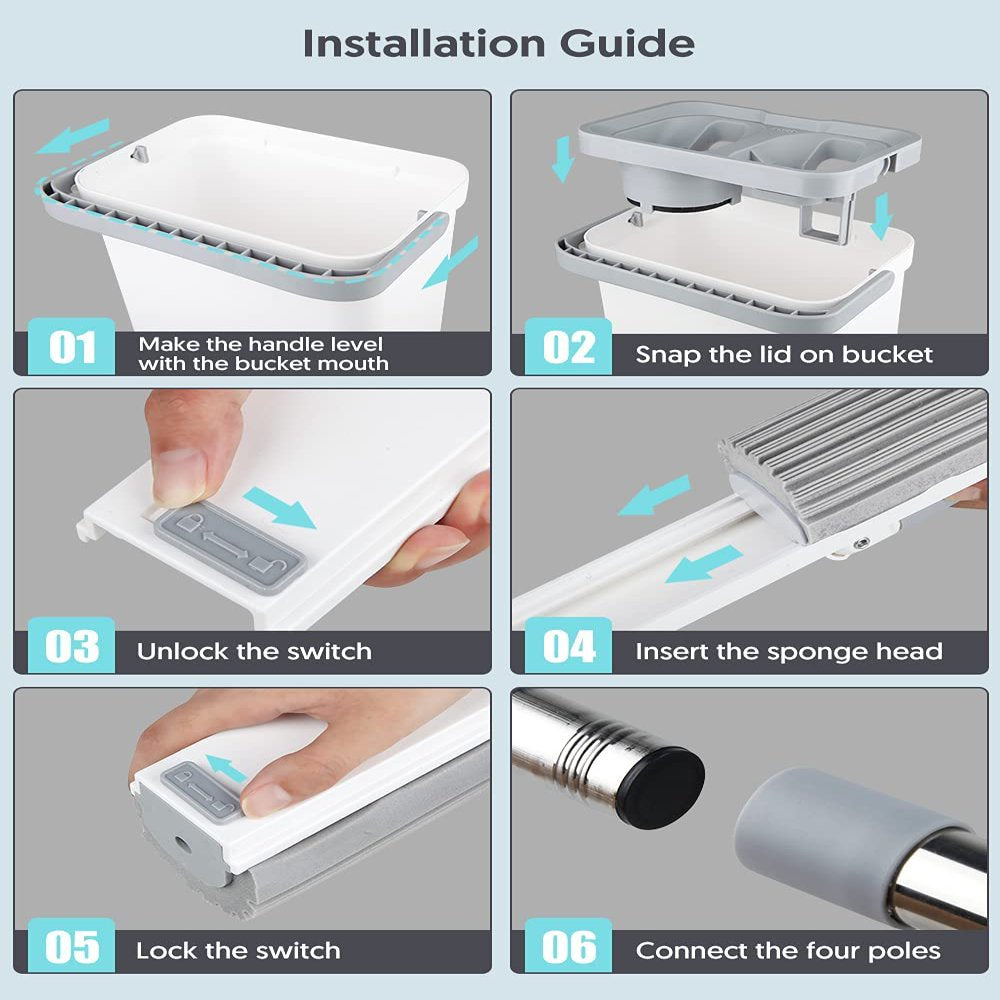 Installation Guide

01 Make the handle level with the bucket mouth

02 Snap the lid on bucket

03 Unlock the switch

04 Insert the sponge head

05 Lock the switch

06 Connect the four poles