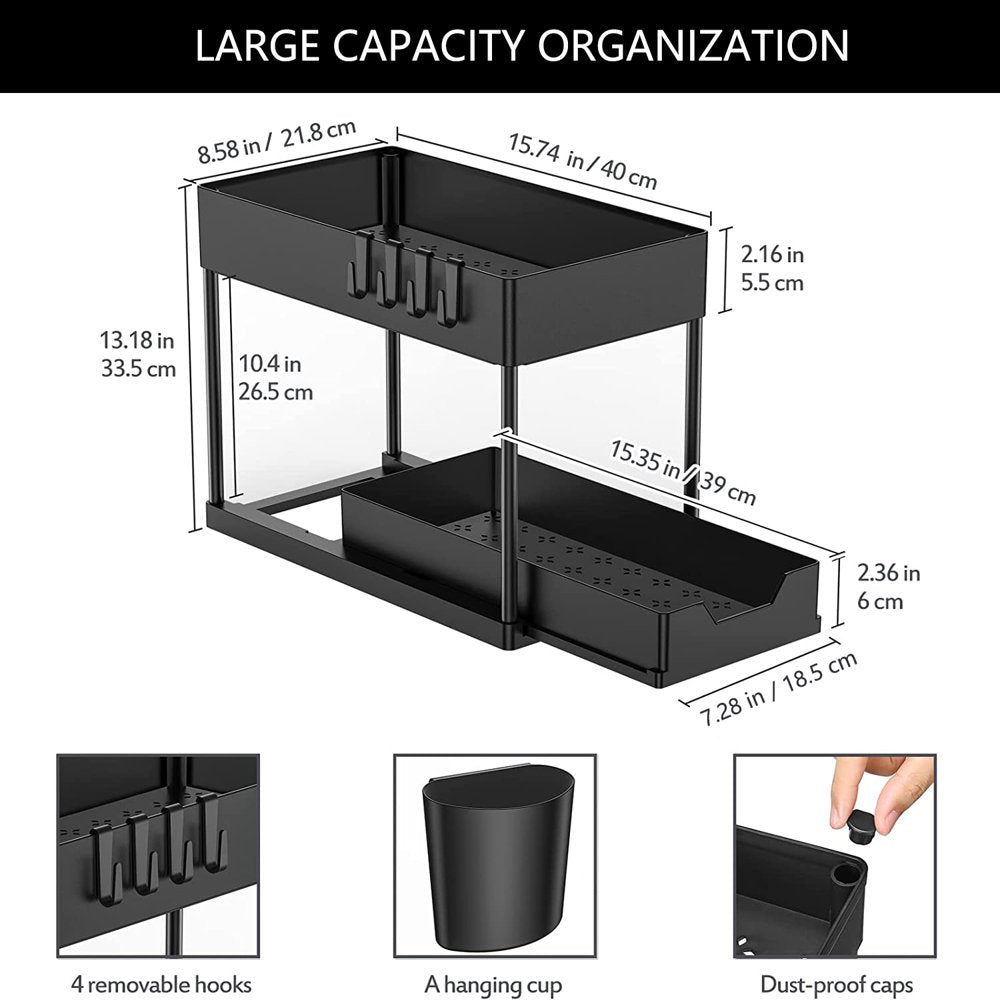 LARGE CAPACITY ORGANIZATION

8.58 in / 21.8 cm

15.74 in / 40 cm

2.16 in
5.5 cm

13.18 in
33.5 cm

10.4 in
26.5 cm

15.35 in / 39 cm

2.36 in
6 cm

7.28 in / 18.5 cm

4 removable hooks

A hanging cup

Dust-proof caps