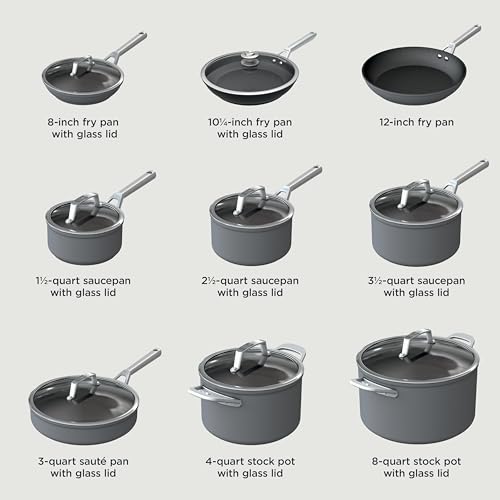 8-inch fry pan
with glass lid

10¼-inch fry pan
with glass lid

12-inch fry pan

1½-quart saucepan
with glass lid

2½-quart saucepan
with glass lid

3½-quart saucepan
with glass lid

3-quart sauté pan
with glass lid

4-quart stock pot
with glass lid

8-quart stock pot
with glass lid