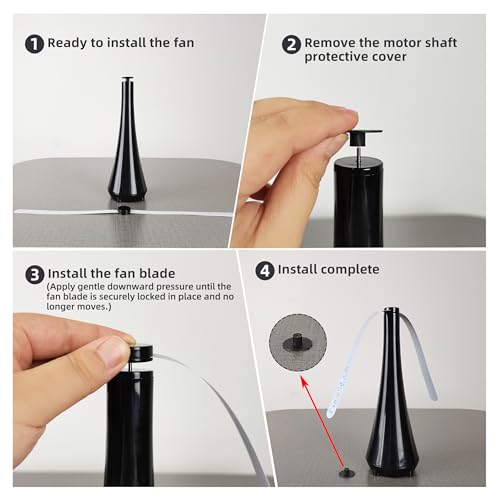 1 Ready to install the fan

2 Remove the motor shaft protective cover

3 Install the fan blade
(Apply gentle downward pressure until the fan blade is securely locked in place and no longer moves.)

4 Install complete