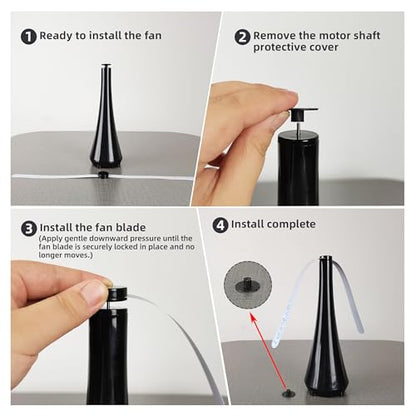 1 Ready to install the fan

2 Remove the motor shaft protective cover

3 Install the fan blade
(Apply gentle downward pressure until the fan blade is securely locked in place and no longer moves.)

4 Install complete