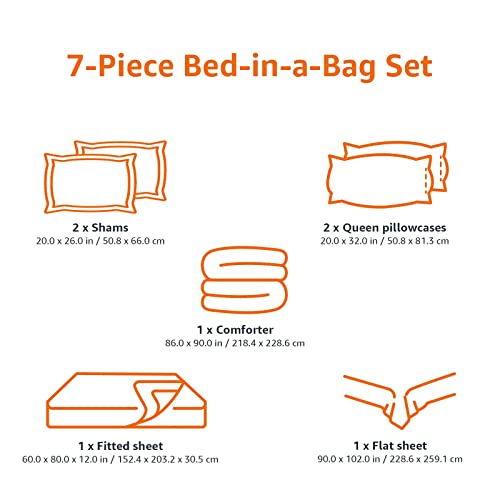 7-Piece Bed-in-a-Bag Set

2 x Shams
20.0 x 26.0 in / 50.8 x 66.0 cm

2 x Queen pillowcases
20.0 x 32.0 in / 50.8 x 81.3 cm

1 x Comforter
86.0 x 90.0 in / 218.4 x 228.6 cm

1 x Fitted sheet
60.0 x 80.0 x 12.0 in / 152.4 x 203.2 x 30.5 cm

1 x Flat sheet
90.0 x 102.0 in / 228.6 x 259.1 cm