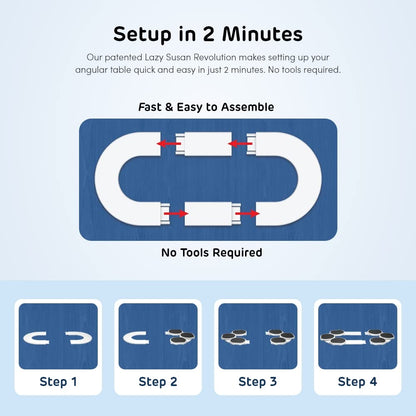 Setup in 2 Minutes

Our patented Lazy Susan Revolution makes setting up your angular table quick and easy in just 2 minutes. No tools required.

Fast & Easy to Assemble

No Tools Required

Step 1

Step 2

Step 3

Step 4