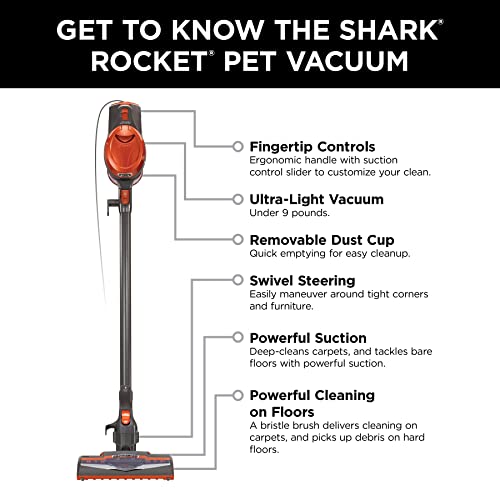 GET TO KNOW THE SHARK® ROCKET® PET VACUUM

Fingertip Controls
Ergonomic handle with suction control slider to customize your clean.

Ultra-Light Vacuum
Under 9 pounds.

Removable Dust Cup
Quick emptying for easy cleanup.

Swivel Steering
Easily maneuver around tight corners and furniture.

Powerful Suction
Deep-cleans carpets, and tackles bare floors with powerful suction.

Powerful Cleaning on Floors
A bristle brush delivers cleaning on carpets, and picks up debris on hard floors.