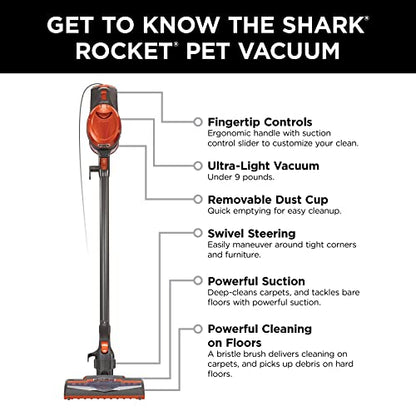 GET TO KNOW THE SHARK® ROCKET® PET VACUUM

Fingertip Controls
Ergonomic handle with suction control slider to customize your clean.

Ultra-Light Vacuum
Under 9 pounds.

Removable Dust Cup
Quick emptying for easy cleanup.

Swivel Steering
Easily maneuver around tight corners and furniture.

Powerful Suction
Deep-cleans carpets, and tackles bare floors with powerful suction.

Powerful Cleaning on Floors
A bristle brush delivers cleaning on carpets, and picks up debris on hard floors.