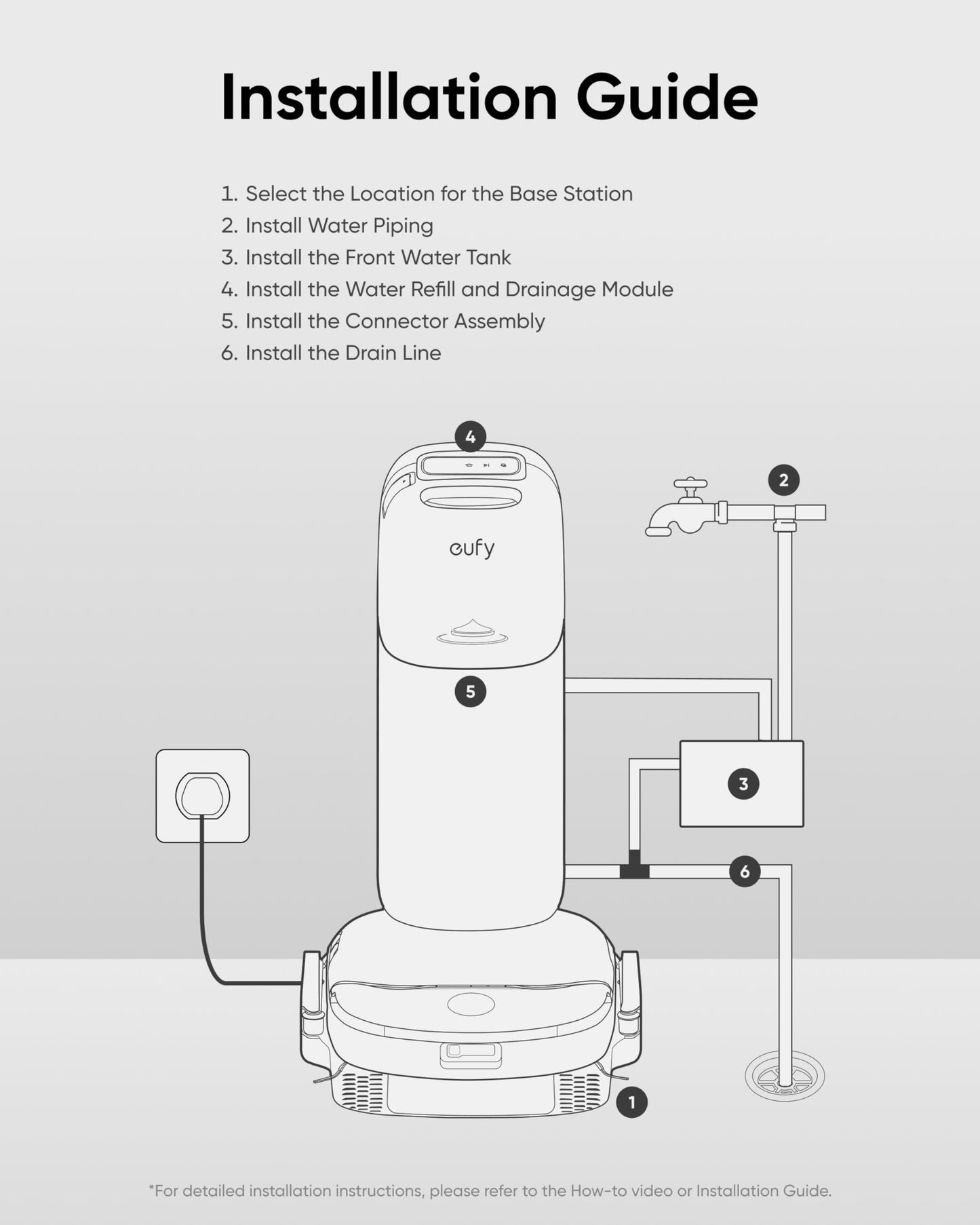 Installation Guide

1. Select the Location for the Base Station
2. Install Water Piping
3. Install the Front Water Tank
4. Install the Water Refill and Drainage Module
5. Install the Connector Assembly
6. Install the Drain Line

4
2
eufy
5
3
6
1

*For detailed installation instructions, please refer to the How-to video or Installation Guide.