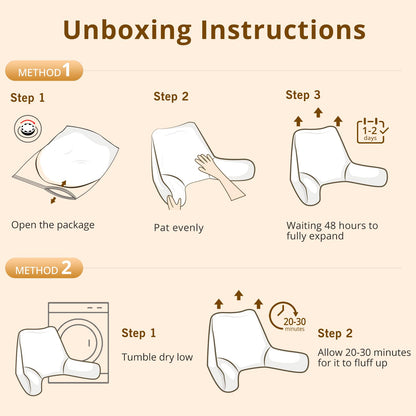 Unboxing Instructions

METHOD 1

Step 1

Open the package

Step 2

Pat evenly

Step 3

1-2 days

Waiting 48 hours to fully expand

METHOD 2

Step 1

Tumble dry low

20-30 minutes

Step 2

Allow 20-30 minutes for it to fluff up