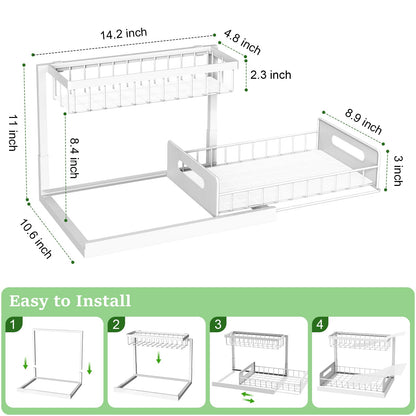 14.2 inch

4.8 inch

2.3 inch

11 inch

8.4 inch

8.9 inch

3 inch

10.6 inch

Easy to Install

1

2

3

4