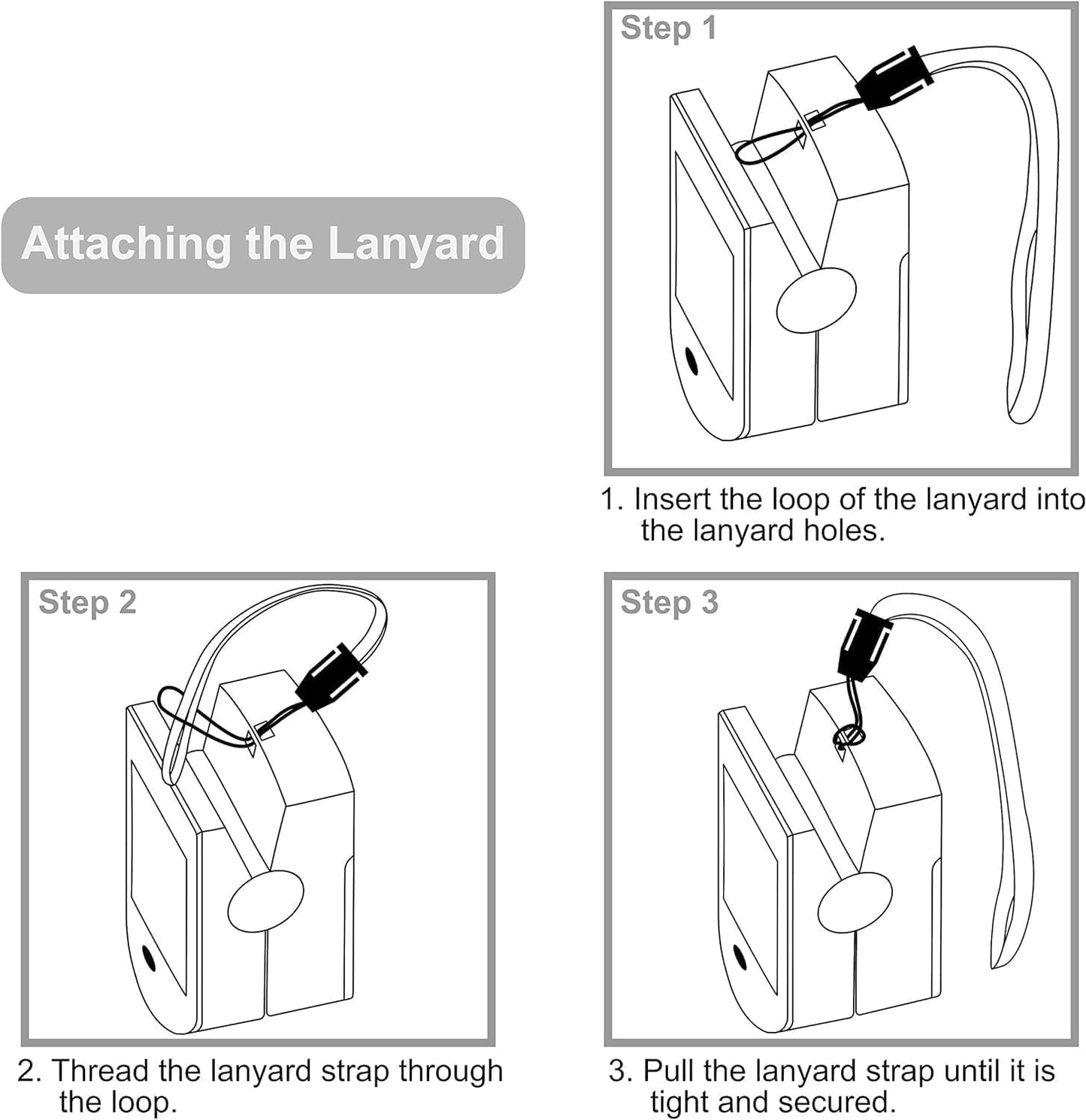 Attaching the Lanyard

Step 1

1. Insert the loop of the lanyard into the lanyard holes.

Step 2

2. Thread the lanyard strap through the loop.

Step 3

3. Pull the lanyard strap until it is tight and secured.