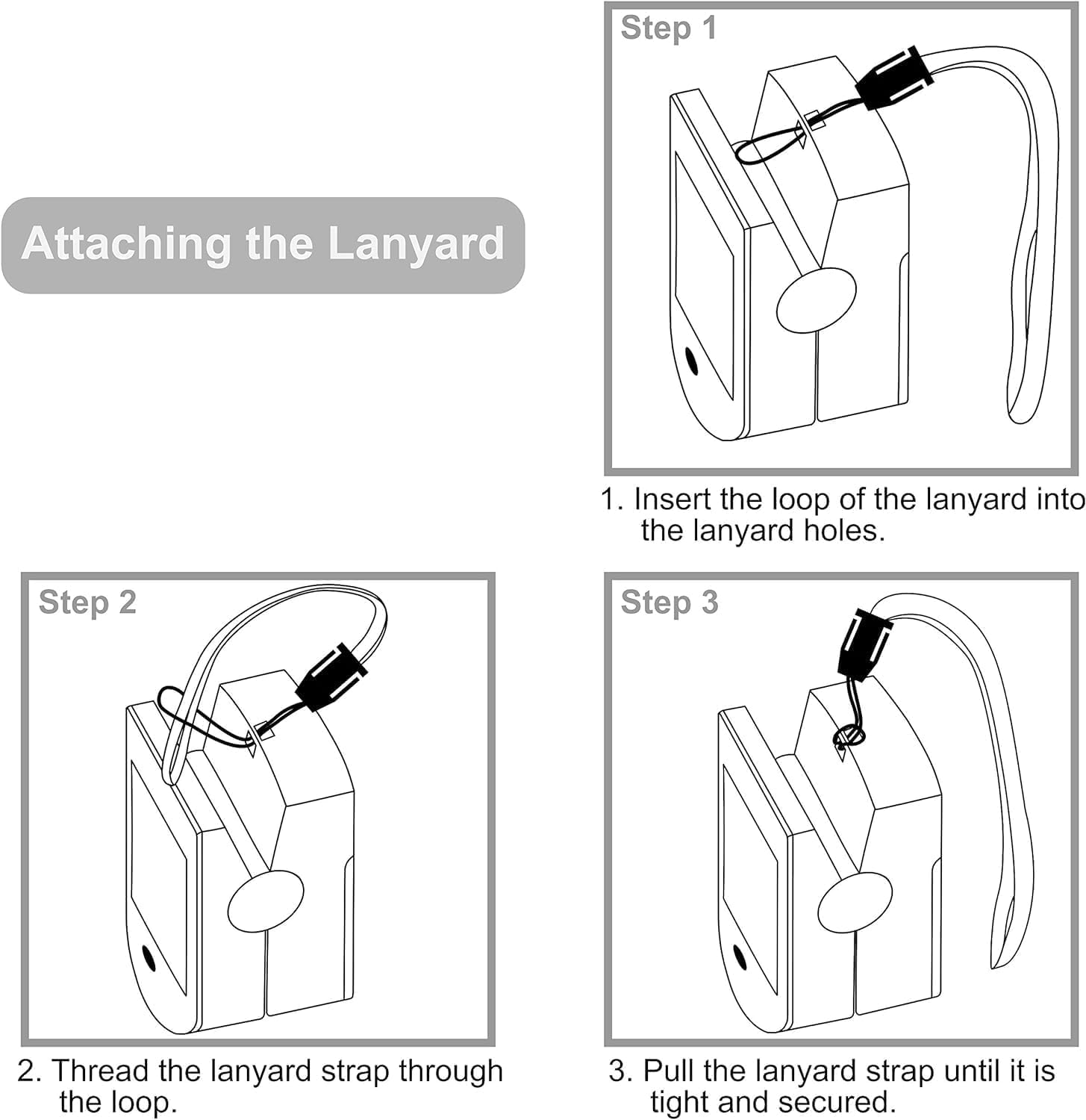 Attaching the Lanyard

Step 1

1. Insert the loop of the lanyard into the lanyard holes.

Step 2

2. Thread the lanyard strap through the loop.

Step 3

3. Pull the lanyard strap until it is tight and secured.