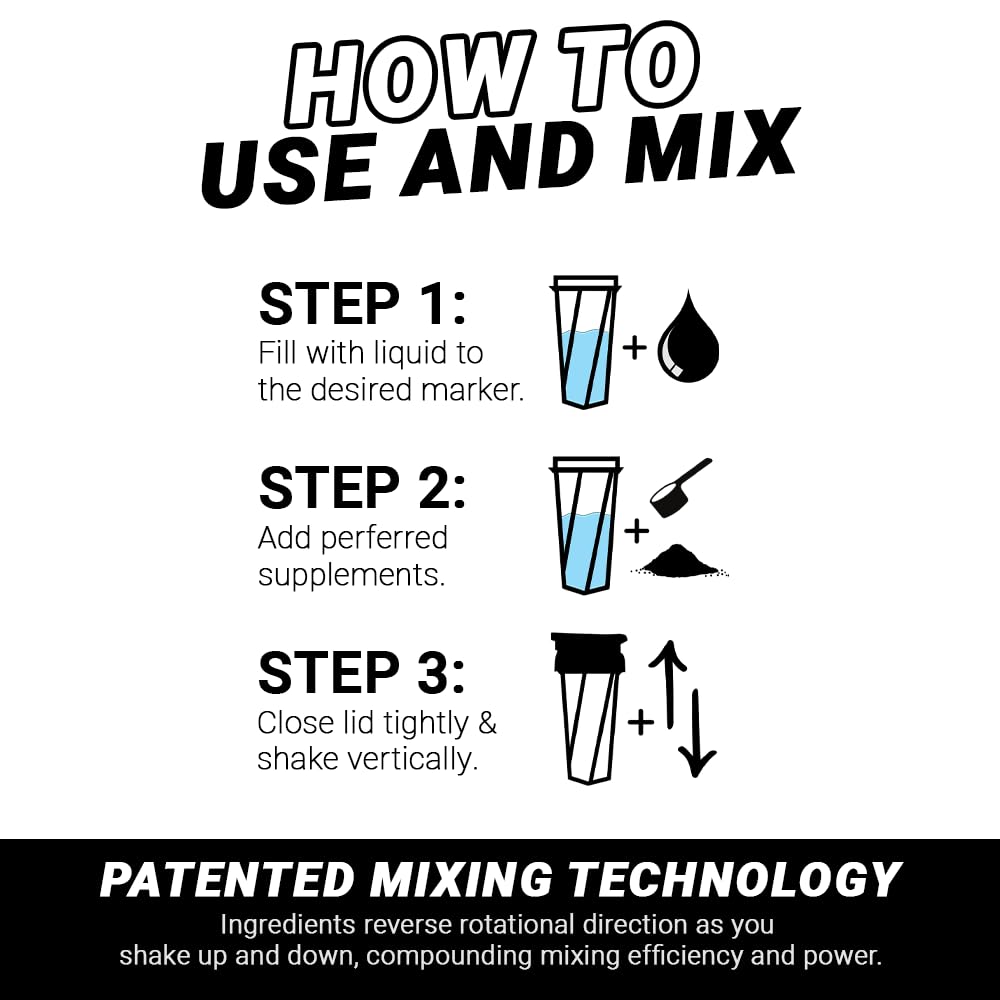 HOW TO
USE AND MIX

STEP 1:
Fill with liquid to the desired marker.

+

STEP 2:
Add perferred supplements.

+

STEP 3:
Close lid tightly & shake vertically.

+

PATENTED MIXING TECHNOLOGY
Ingredients reverse rotational direction as you shake up and down, compounding mixing efficiency and power.