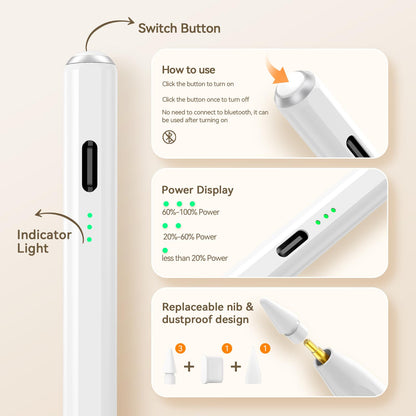 Switch Button

Indicator Light

How to use

Click the button to turn on

Click the button once to turn off

No need to connect to bluetooth, it can be used after turning on

Power Display

60%-100% Power

20%-60% Power

less than 20% Power

Replaceable nib & dustproof design

3 + 1 + 1