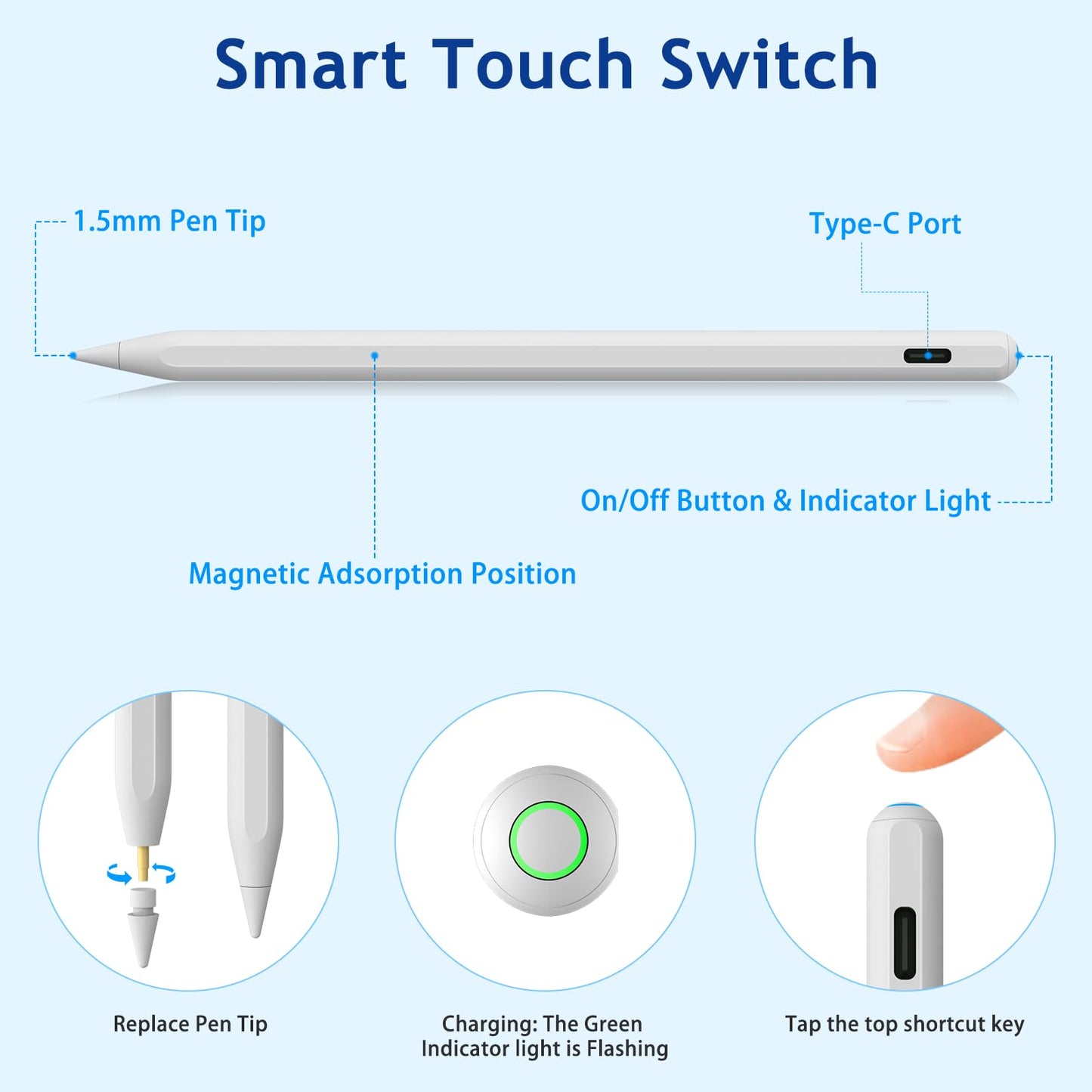 Smart Touch Switch

1.5mm Pen Tip

Type-C Port

On/Off Button & Indicator Light

Magnetic Adsorption Position

Replace Pen Tip

Charging: The Green Indicator light is Flashing

Tap the top shortcut key