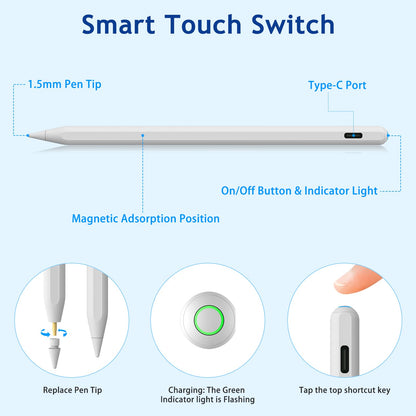 Smart Touch Switch

1.5mm Pen Tip

Type-C Port

On/Off Button & Indicator Light

Magnetic Adsorption Position

Replace Pen Tip

Charging: The Green Indicator light is Flashing

Tap the top shortcut key