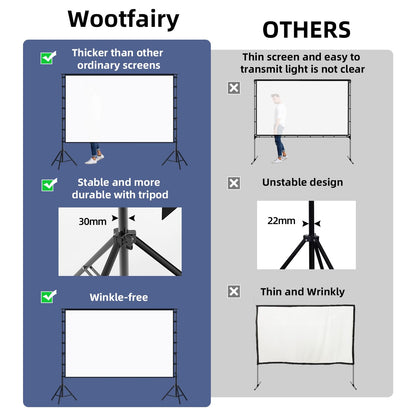 Wootfairy

Thicker than other ordinary screens

Stable and more durable with tripod

30mm

Winkle-free

OTHERS

Thin screen and easy to transmit light is not clear

Unstable design

22mm

Thin and Wrinkly