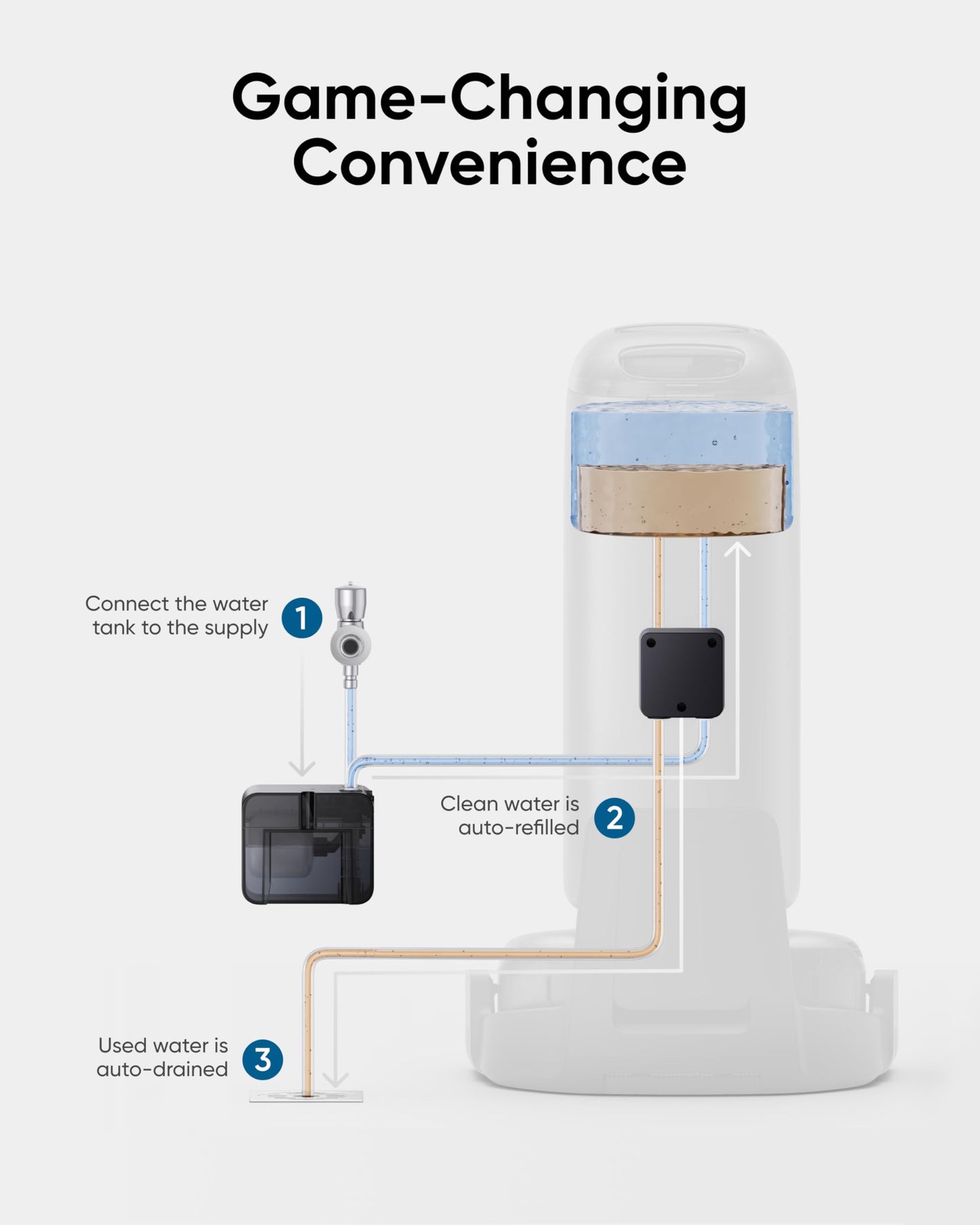 Game-Changing Convenience

Connect the water tank to the supply 1

Clean water is auto-refilled 2

Used water is auto-drained 3