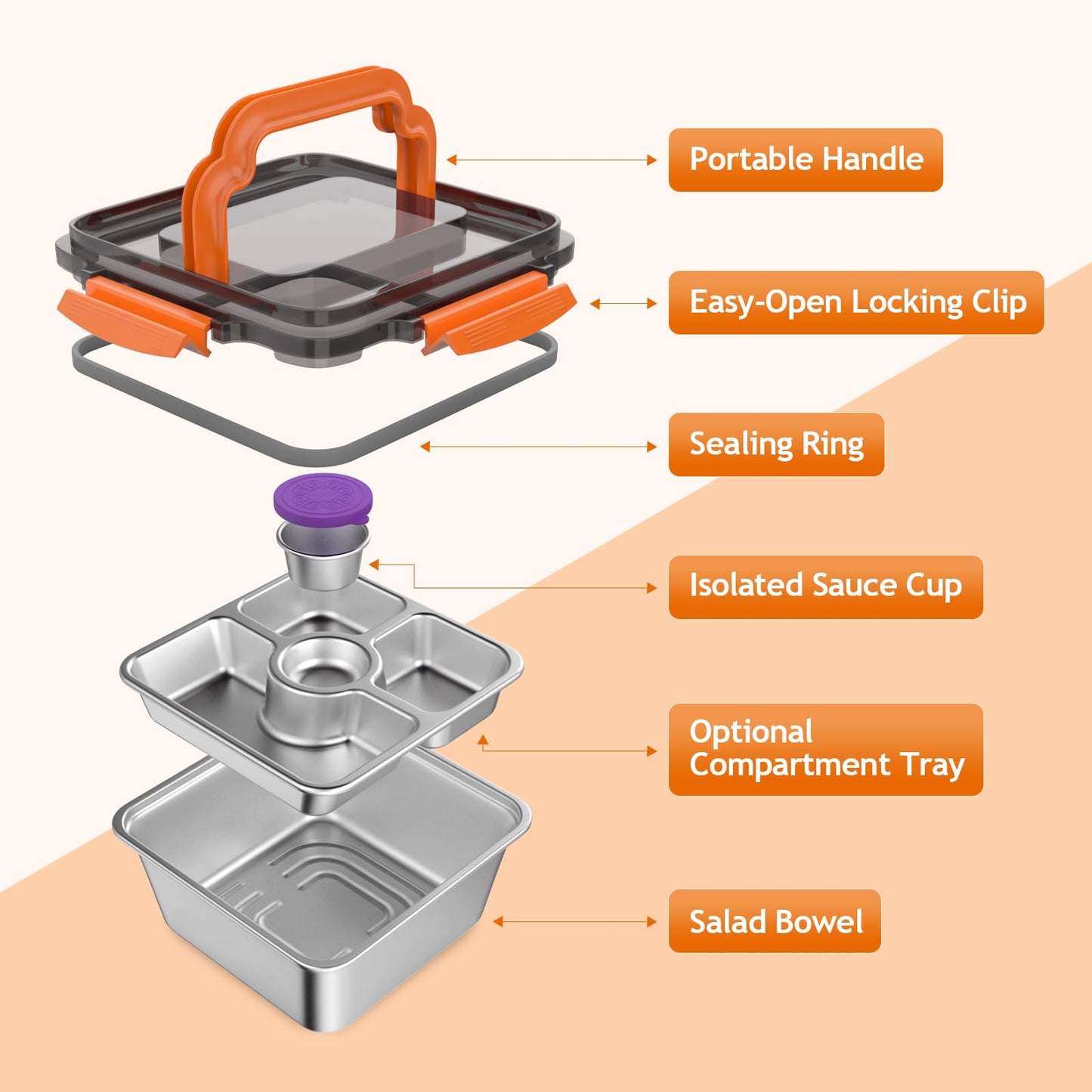 Portable Handle

Easy-Open Locking Clip

Sealing Ring

Isolated Sauce Cup

Optional Compartment Tray

Salad Bowel