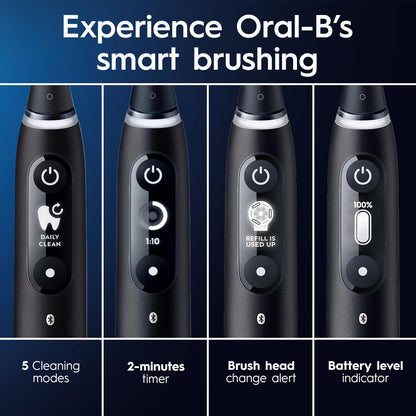 Experience Oral-B's smart brushing

DAILY CLEAN

1:10

REFILL IS USED UP

100%

5 Cleaning modes

2-minutes timer

Brush head change alert

Battery level indicator