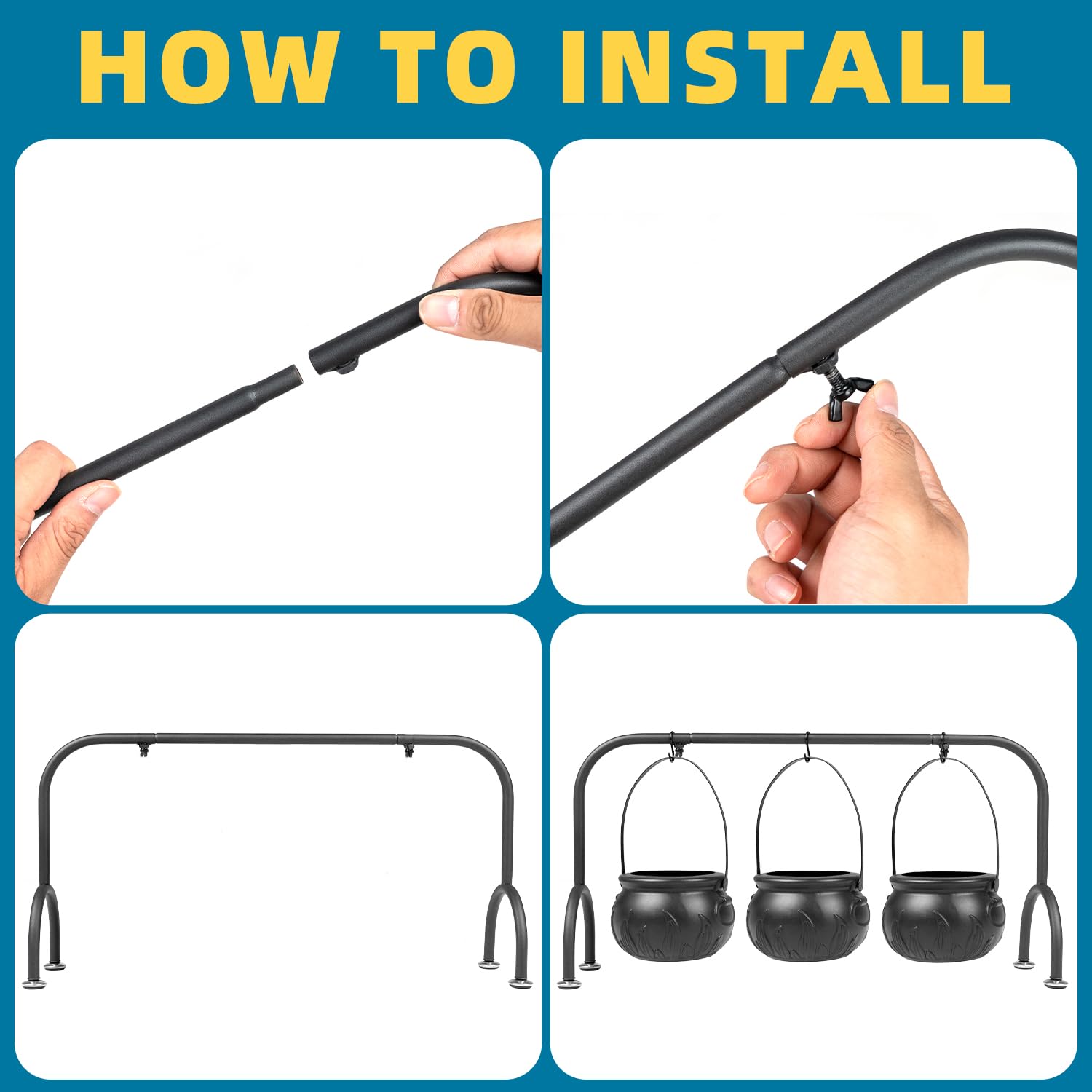 HOW TO INSTALL