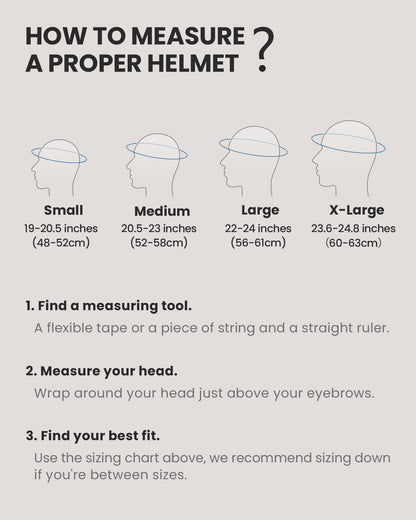 HOW TO MEASURE A PROPER HELMET ?

Small
19-20.5 inches (48-52cm)

Medium
20.5-23 inches (52-58cm)

Large
22-24 inches (56-61cm)

X-Large
23.6-24.8 inches (60-63cm)

1. Find a measuring tool.
A flexible tape or a piece of string and a straight ruler.

2. Measure your head.
Wrap around your head just above your eyebrows.

3. Find your best fit.
Use the sizing chart above, we recommend sizing down if you're between sizes.