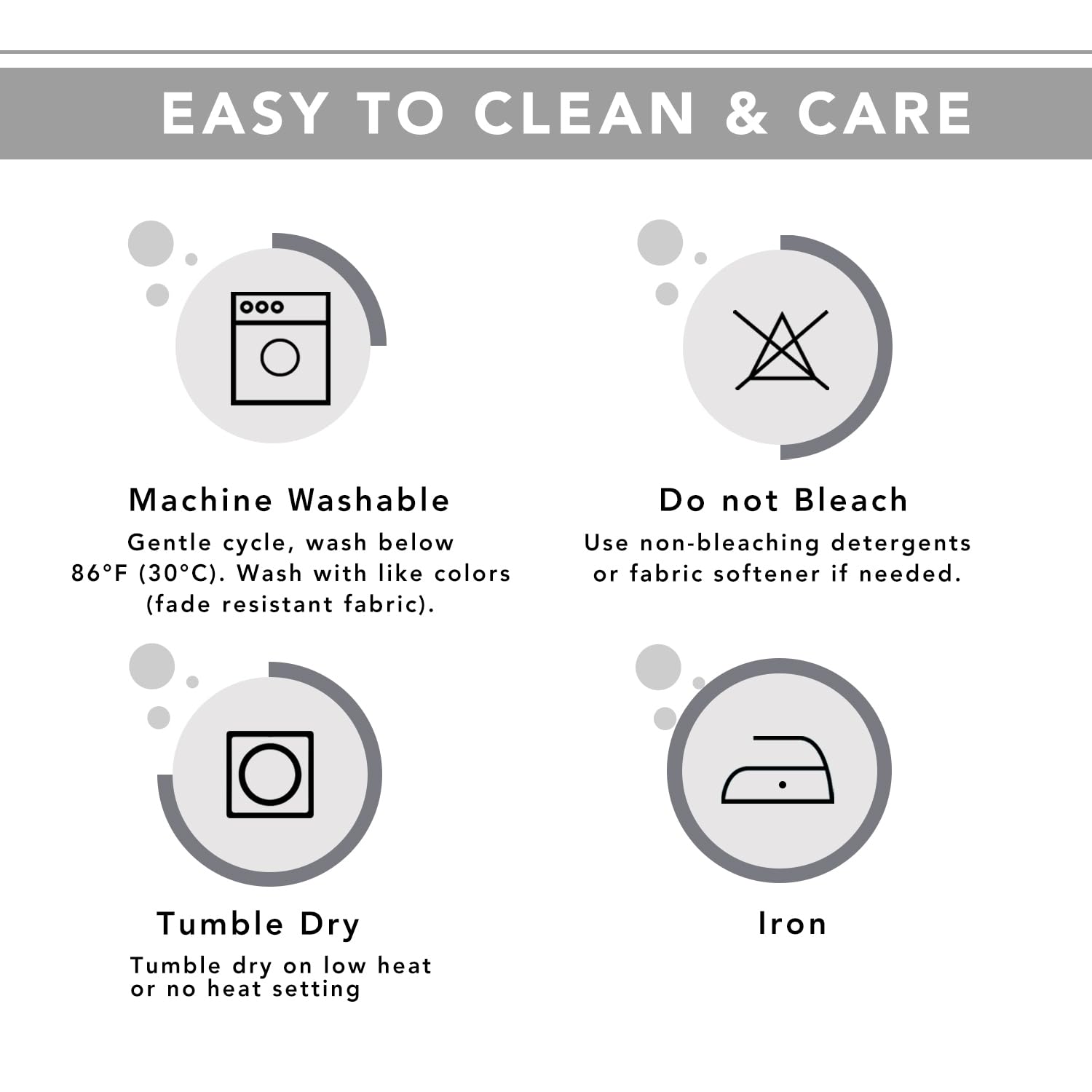 EASY TO CLEAN & CARE

Machine Washable

Gentle cycle, wash below 86°F (30°C). Wash with like colors (fade resistant fabric).

Do not Bleach

Use non-bleaching detergents or fabric softener if needed.

Tumble Dry

Tumble dry on low heat or no heat setting

Iron