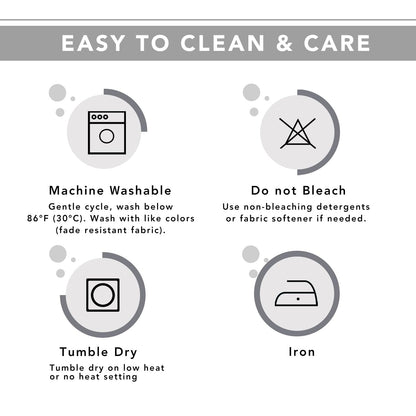 EASY TO CLEAN & CARE

Machine Washable

Gentle cycle, wash below 86°F (30°C). Wash with like colors (fade resistant fabric).

Do not Bleach

Use non-bleaching detergents or fabric softener if needed.

Tumble Dry

Tumble dry on low heat or no heat setting

Iron