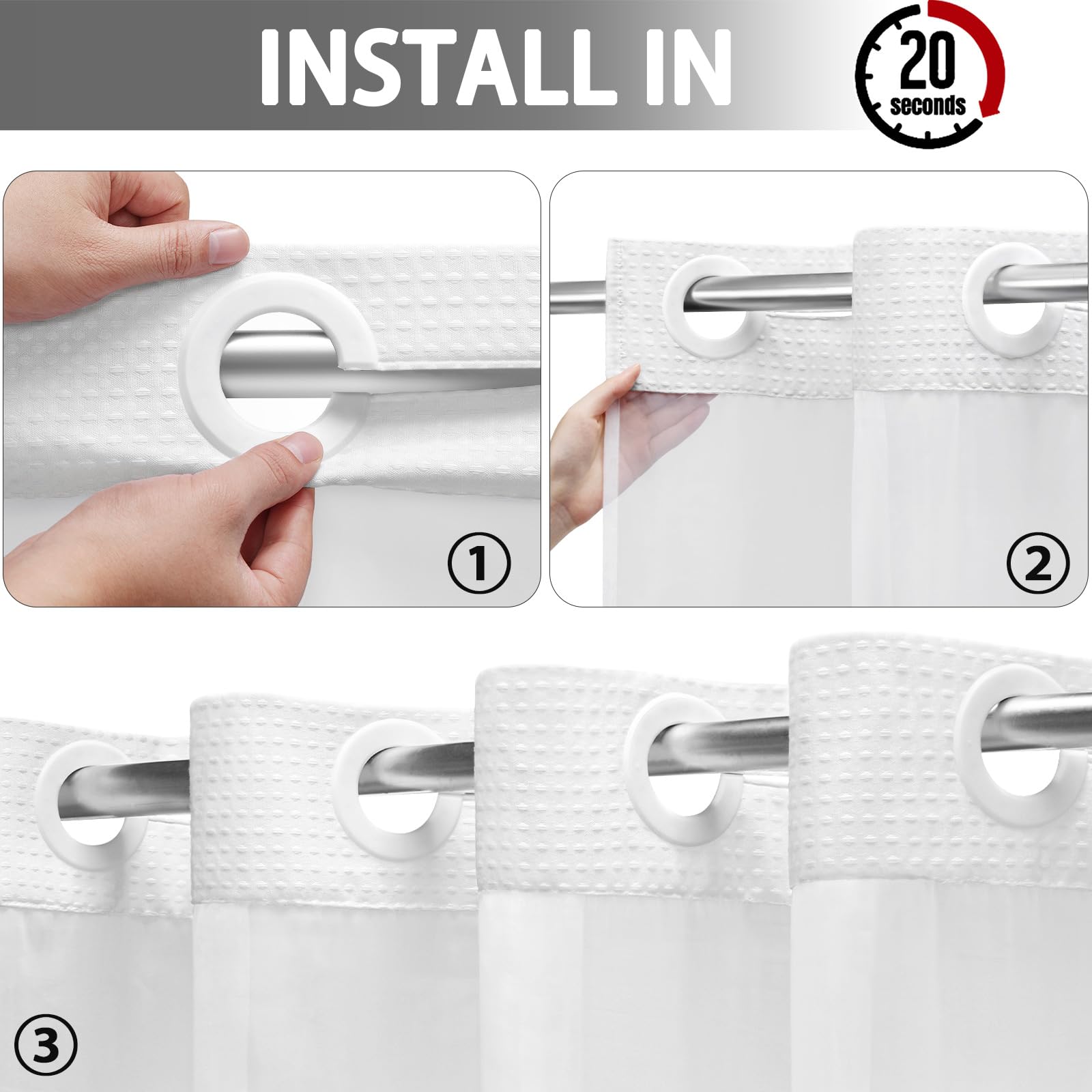 INSTALL IN

20 seconds

①

②

③