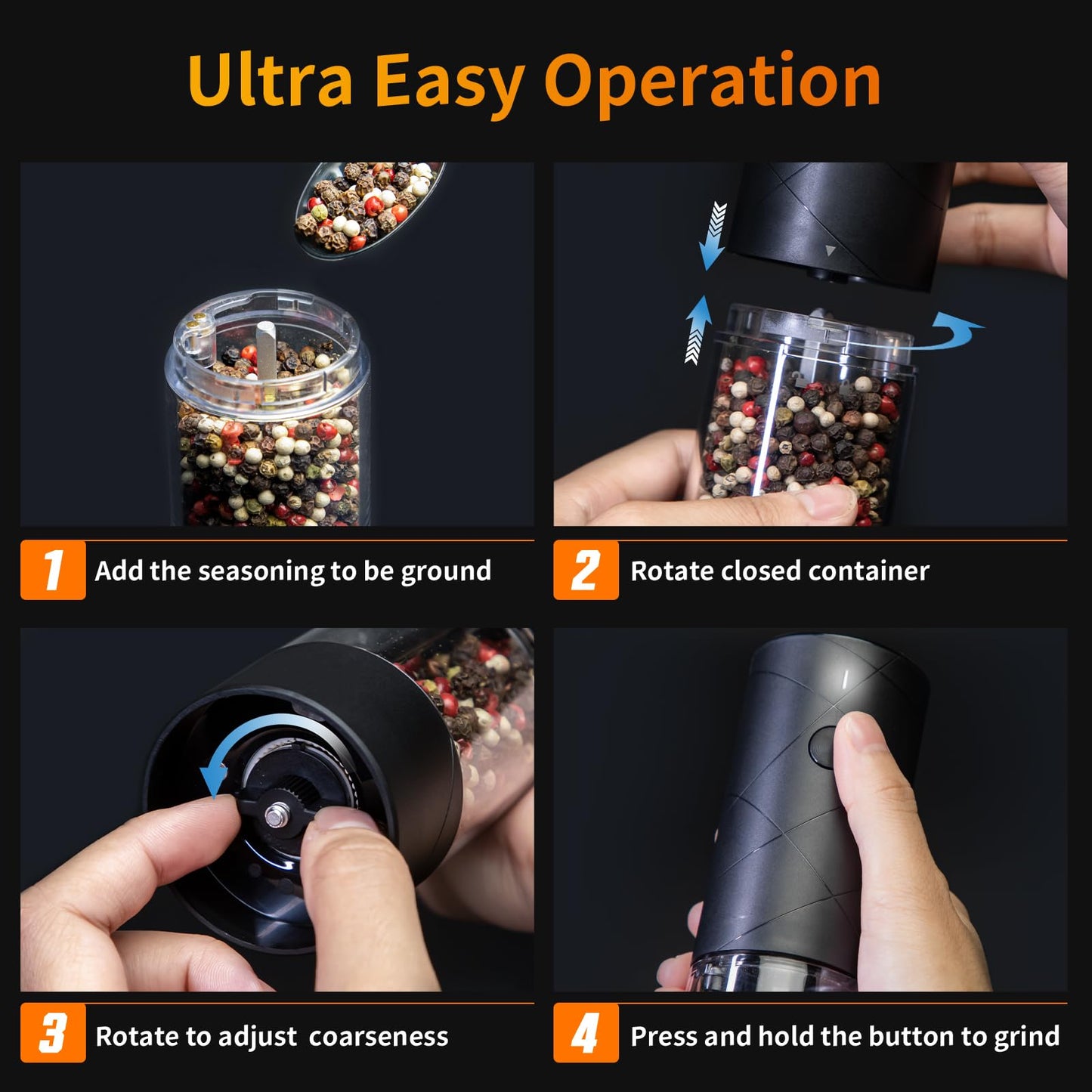 Ultra Easy Operation

1 Add the seasoning to be ground

2 Rotate closed container

3 Rotate to adjust coarseness

4 Press and hold the button to grind