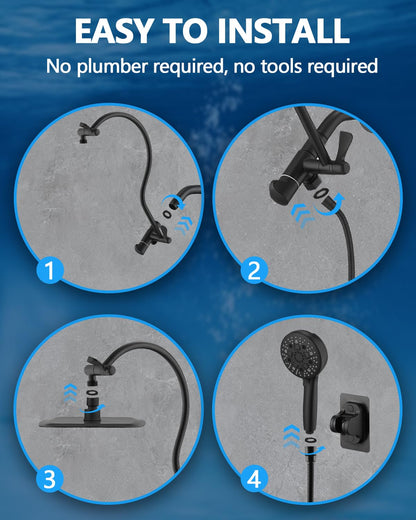 EASY TO INSTALL

No plumber required, no tools required

1

2

3

4