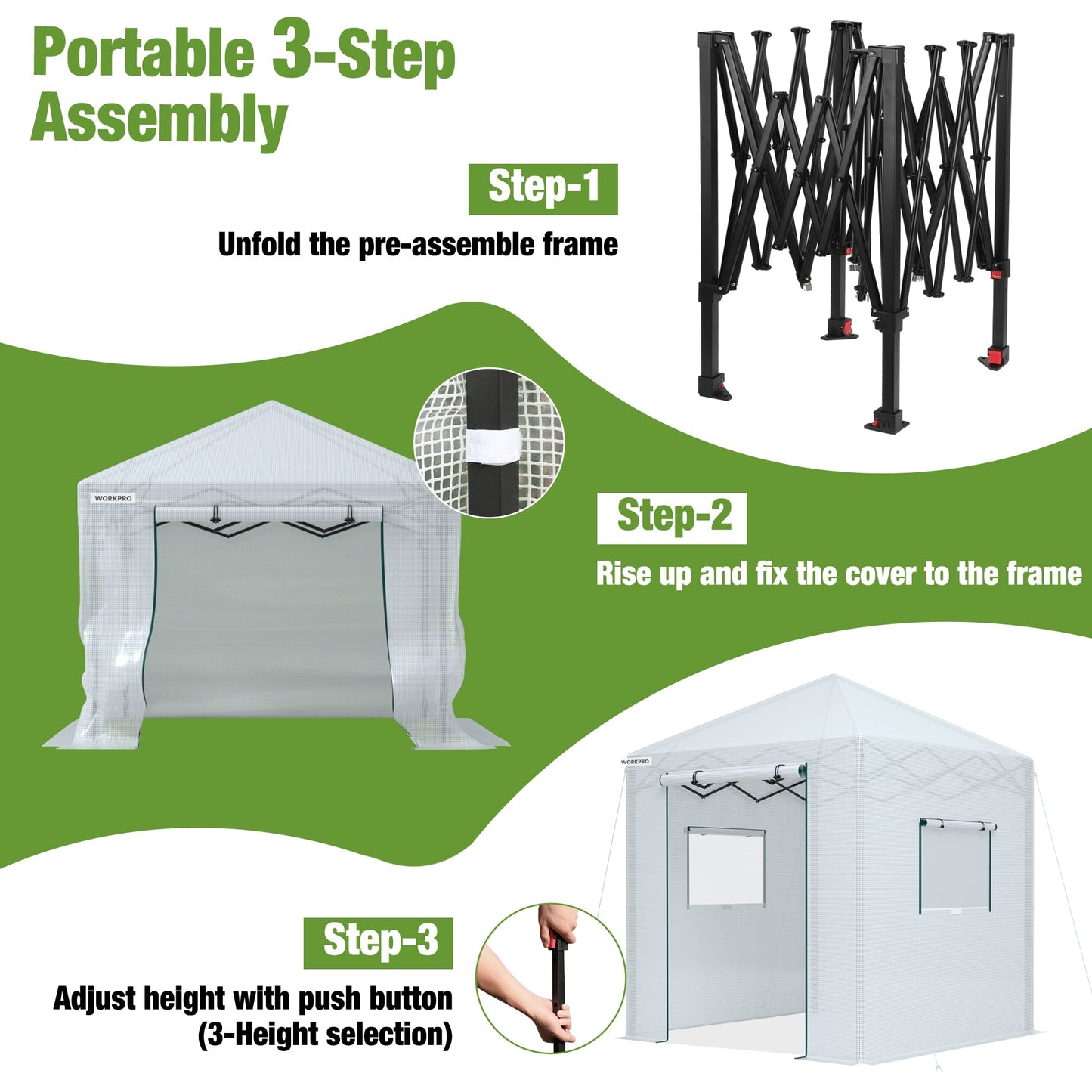 Portable 3-Step Assembly

Step-1

Unfold the pre-assemble frame

WORKPRO

Step-2

Rise up and fix the cover to the frame

WORKPRO

Step-3

Adjust height with push button (3-Height selection)