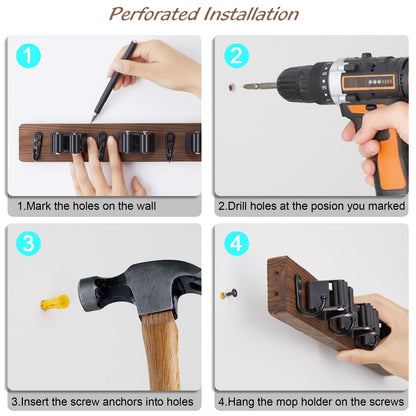 Perforated Installation

1

1.Mark the holes on the wall

2

2.Drill holes at the posion you marked

3

3.Insert the screw anchors into holes

4

4.Hang the mop holder on the screws