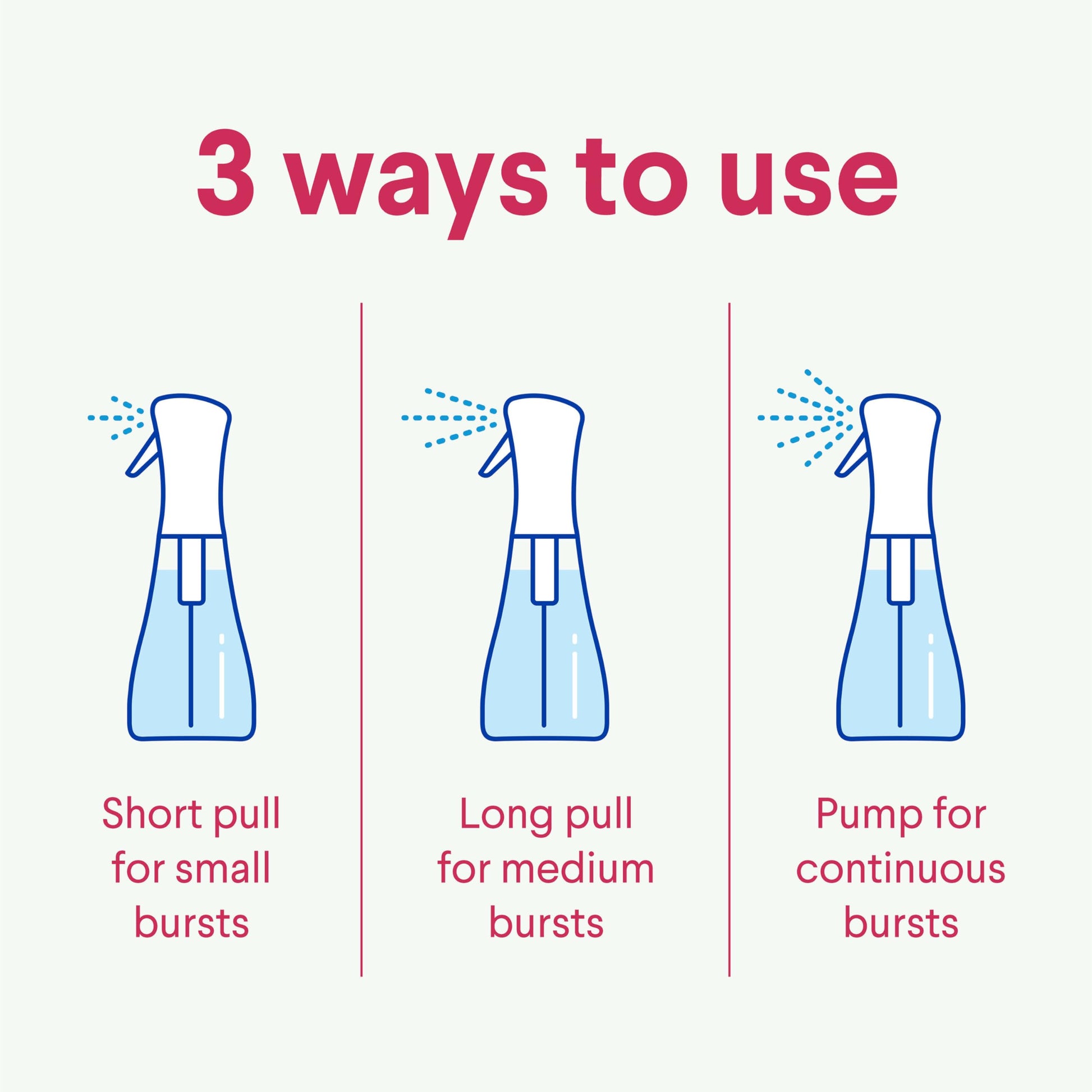 3 ways to use

Short pull for small bursts

Long pull for medium bursts

Pump for continuous bursts